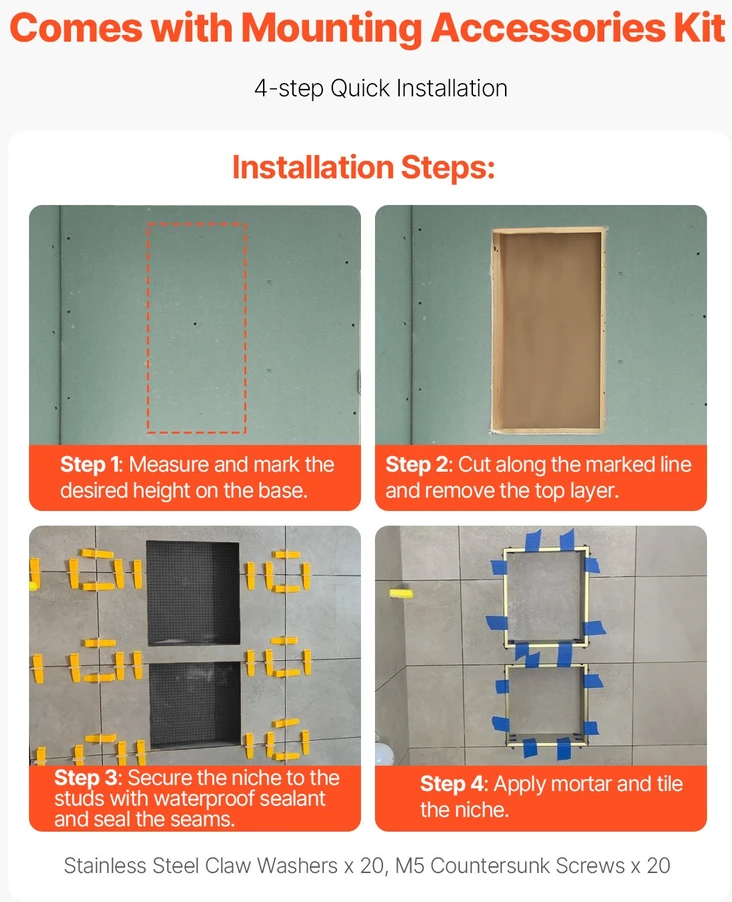 Comes with Mounting Accessories Kit

4-step Quick Installation

Installation Steps:

Step 1: Measure and mark the desired height on the base.

Step 2: Cut along the marked line and remove the top layer.

Step 3: Secure the niche to the studs with waterproof sealant and seal the seams.

Step 4: Apply mortar and tile the niche.

Stainless Steel Claw Washers x 20, M5 Countersunk Screws x 20