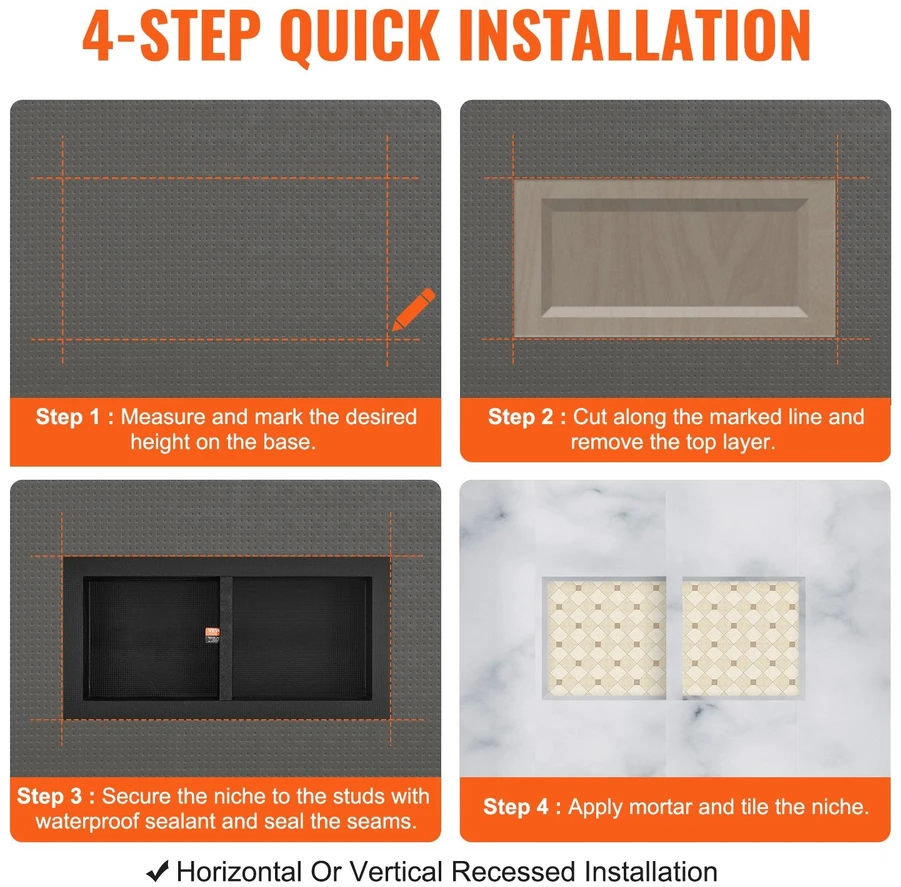 4-STEP QUICK INSTALLATION

Step 1 : Measure and mark the desired height on the base.

Step 2 : Cut along the marked line and remove the top layer.

Step 3 : Secure the niche to the studs with waterproof sealant and seal the seams.

Step 4 : Apply mortar and tile the niche.

✔ Horizontal Or Vertical Recessed Installation