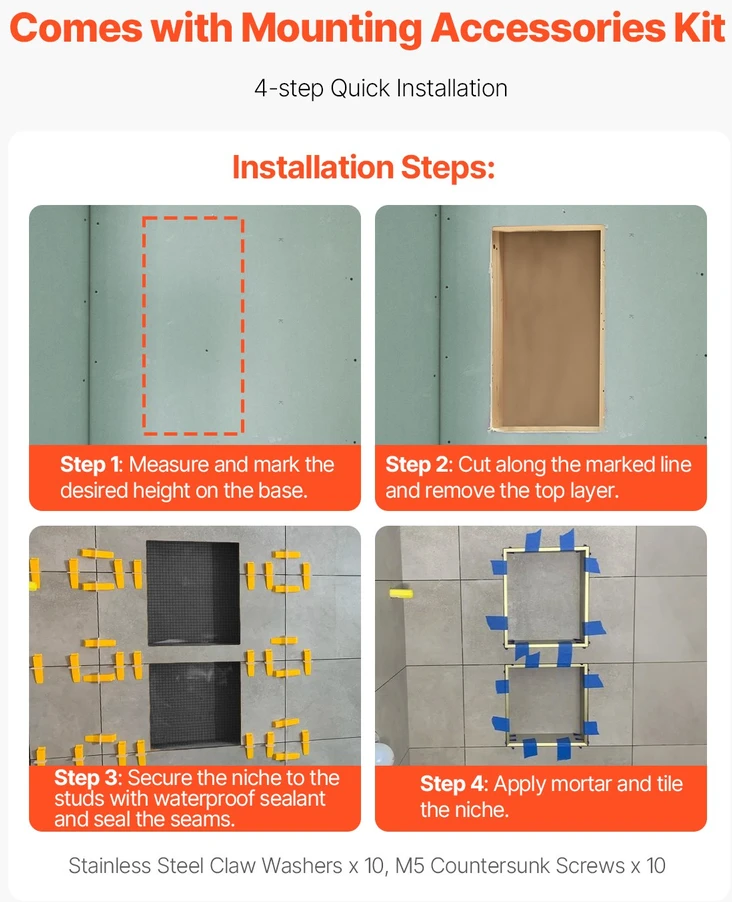 Comes with Mounting Accessories Kit

4-step Quick Installation

Installation Steps:

Step 1: Measure and mark the desired height on the base.

Step 2: Cut along the marked line and remove the top layer.

Step 3: Secure the niche to the studs with waterproof sealant and seal the seams.

Step 4: Apply mortar and tile the niche.

Stainless Steel Claw Washers x 10, M5 Countersunk Screws x 10