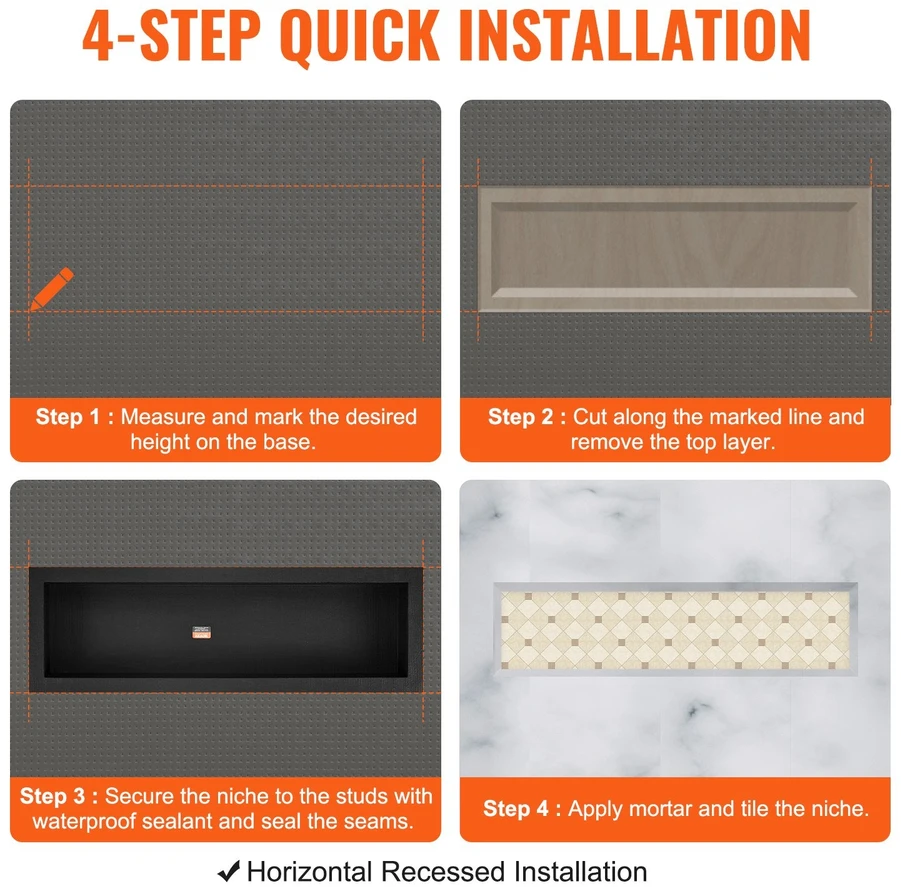 4-STEP QUICK INSTALLATION

Step 1 : Measure and mark the desired height on the base.

Step 2 : Cut along the marked line and remove the top layer.

Step 3 : Secure the niche to the studs with waterproof sealant and seal the seams.

Step 4 : Apply mortar and tile the niche.

✔ Horizontal Recessed Installation