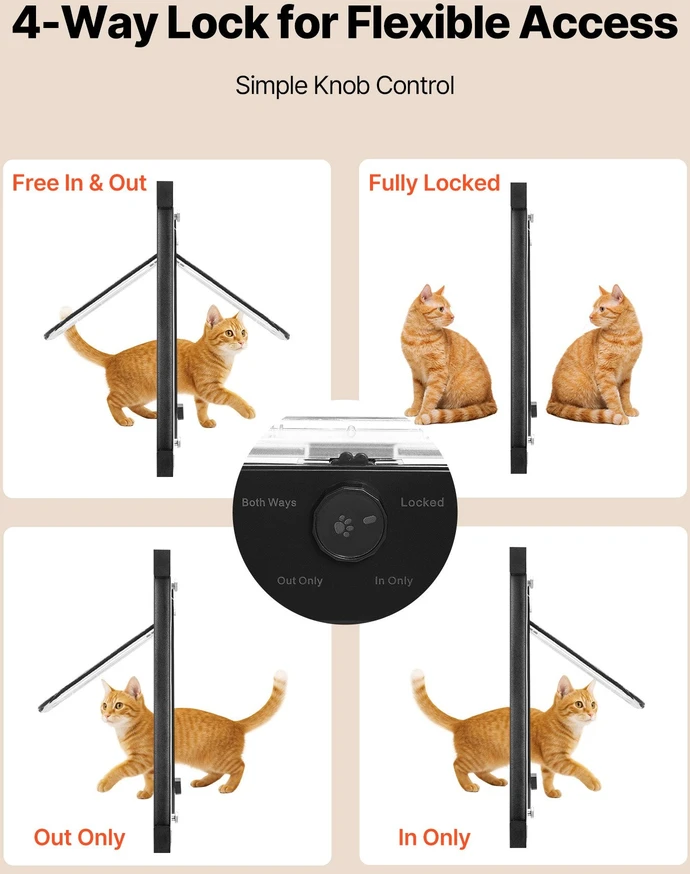 4-Way Lock for Flexible Access

Simple Knob Control

Free In & Out

Fully Locked

Both Ways

Locked

Out Only

In Only

Out Only

In Only