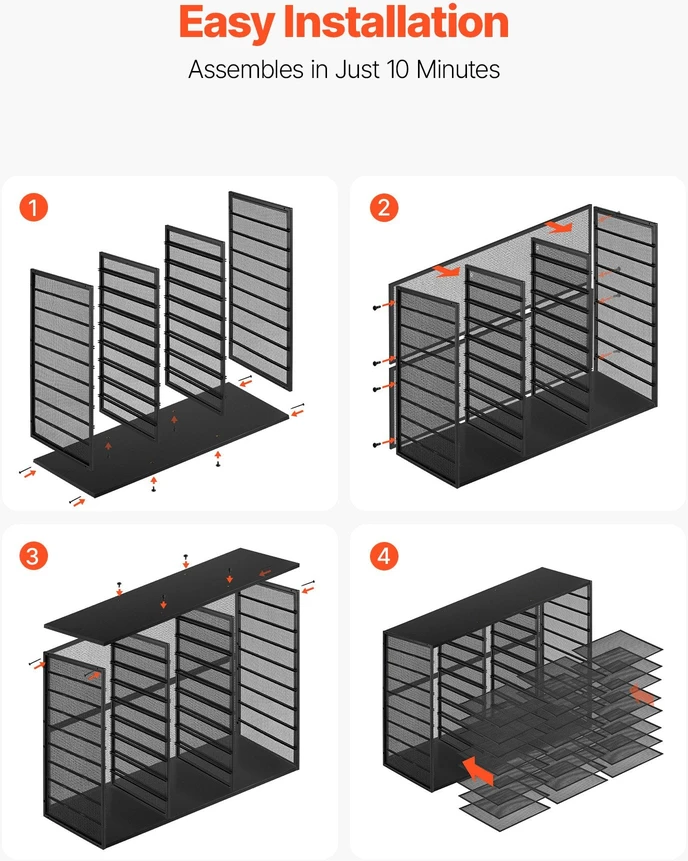 Easy Installation

Assembles in Just 10 Minutes

1

2

3

4