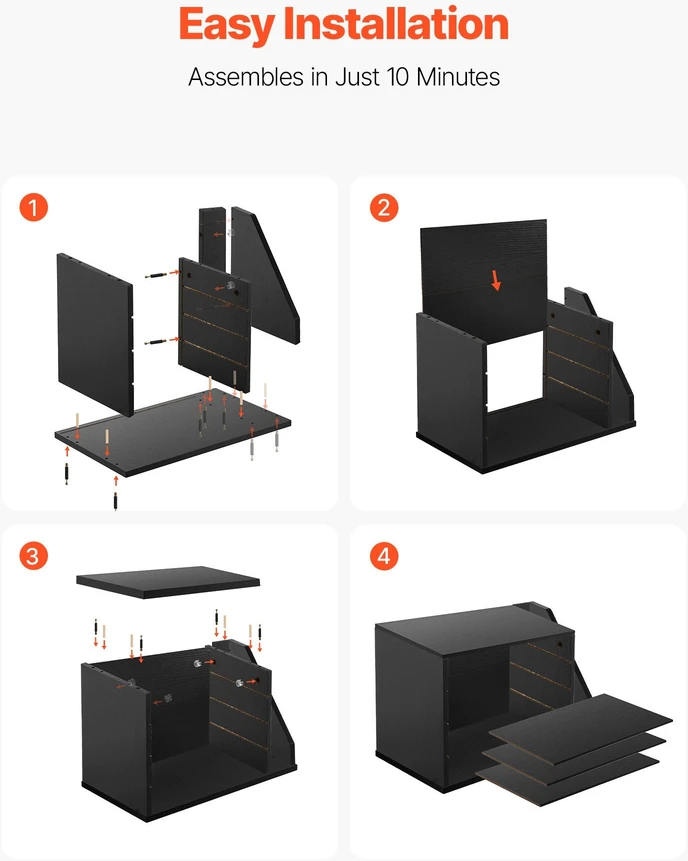 Easy Installation

Assembles in Just 10 Minutes

1

2

3

4