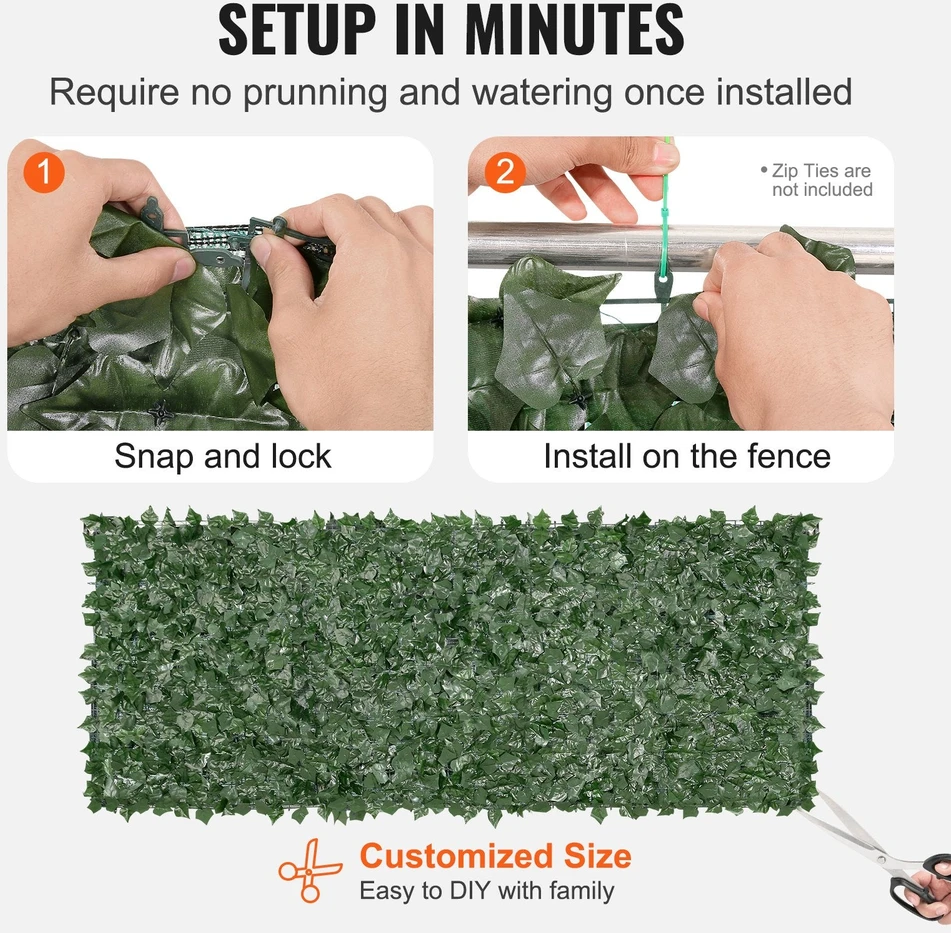 SETUP IN MINUTES

Require no prunning and watering once installed

1

Snap and lock

2

• Zip Ties are not included

Install on the fence

Customized Size

Easy to DIY with family