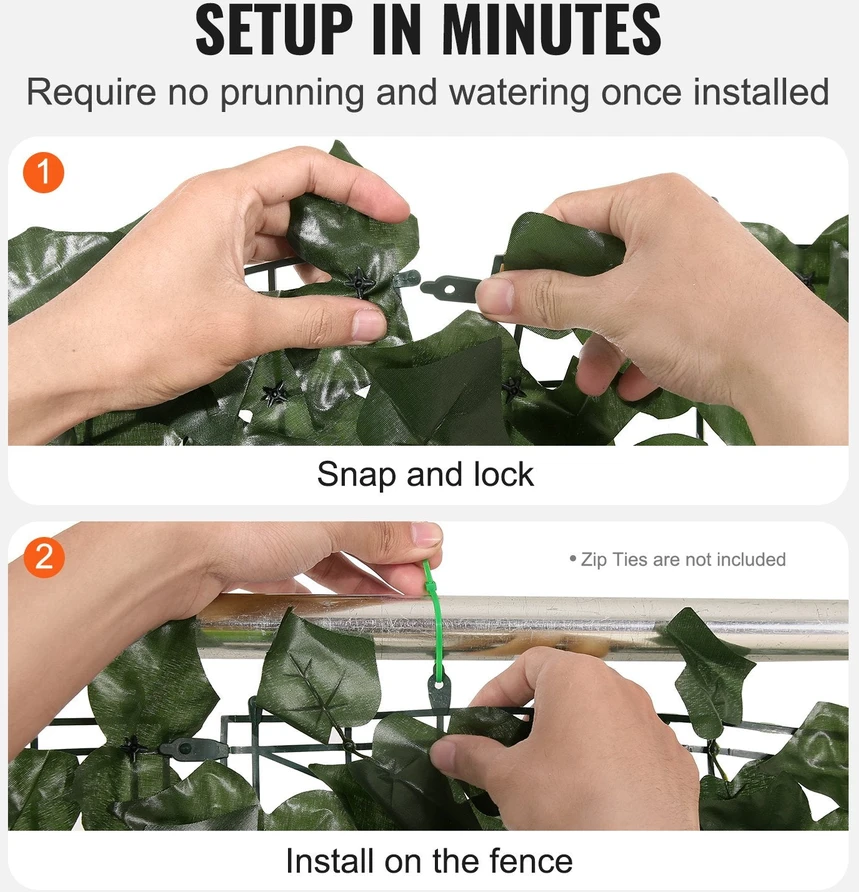 SETUP IN MINUTES
Require no prunning and watering once installed

1

Snap and lock

2

• Zip Ties are not included

Install on the fence