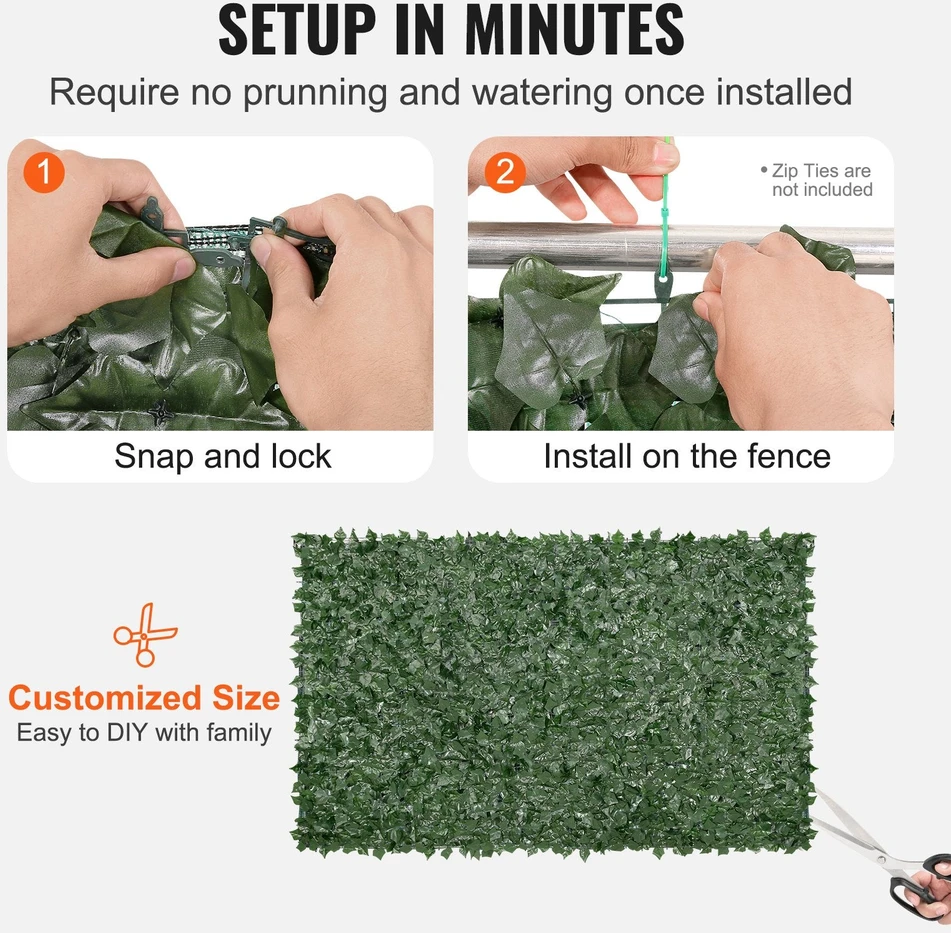 SETUP IN MINUTES

Require no prunning and watering once installed

1

Snap and lock

2

• Zip Ties are not included

Install on the fence

Customized Size

Easy to DIY with family