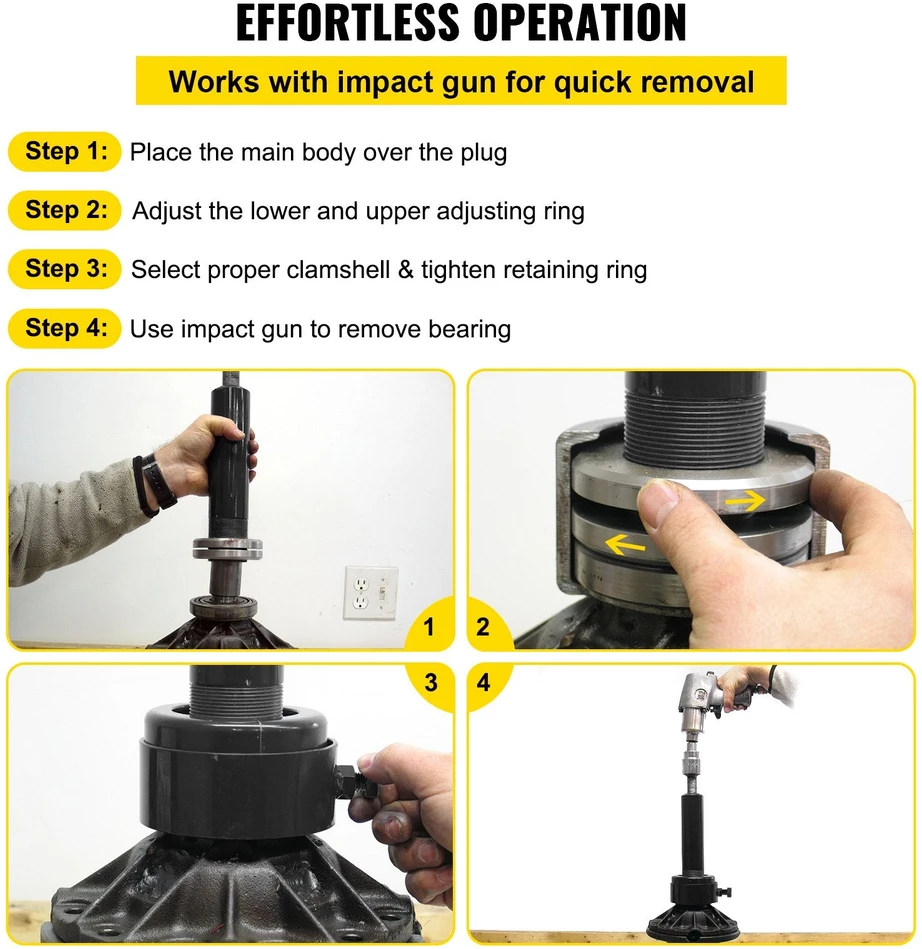 EFFORTLESS OPERATION

Works with impact gun for quick removal

Step 1: Place the main body over the plug

Step 2: Adjust the lower and upper adjusting ring

Step 3: Select proper clamshell & tighten retaining ring

Step 4: Use impact gun to remove bearing

1

2

3

4