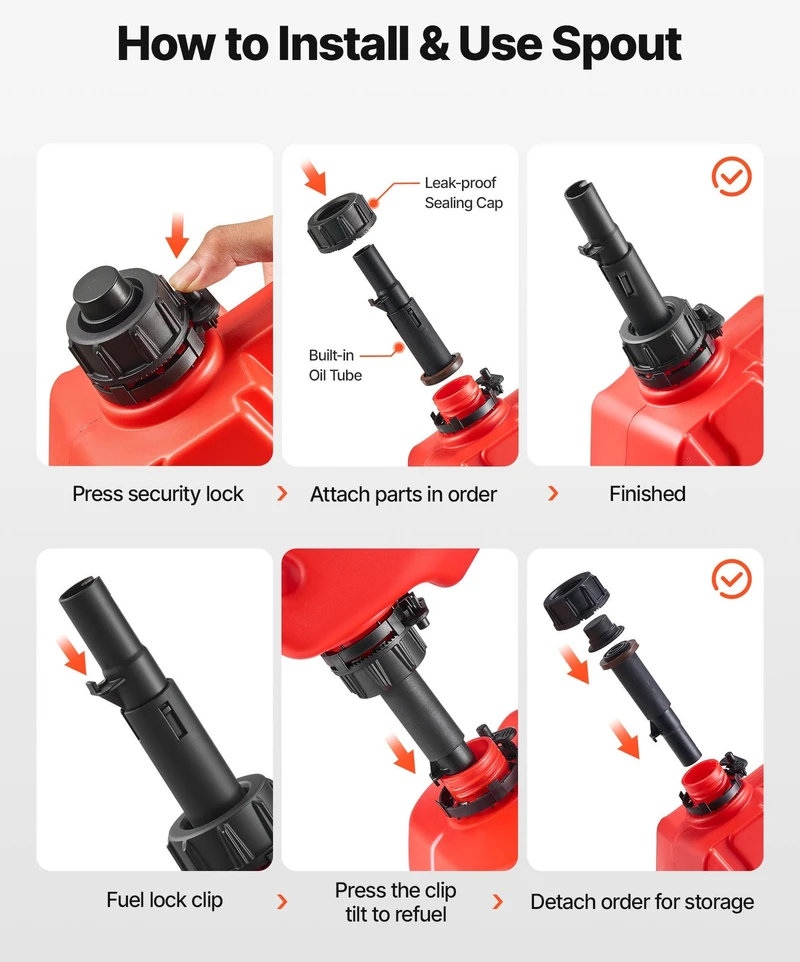 How to Install & Use Spout

Leak-proof Sealing Cap

Built-in Oil Tube

Press security lock › Attach parts in order › Finished

Fuel lock clip › Press the clip tilt to refuel › Detach order for storage