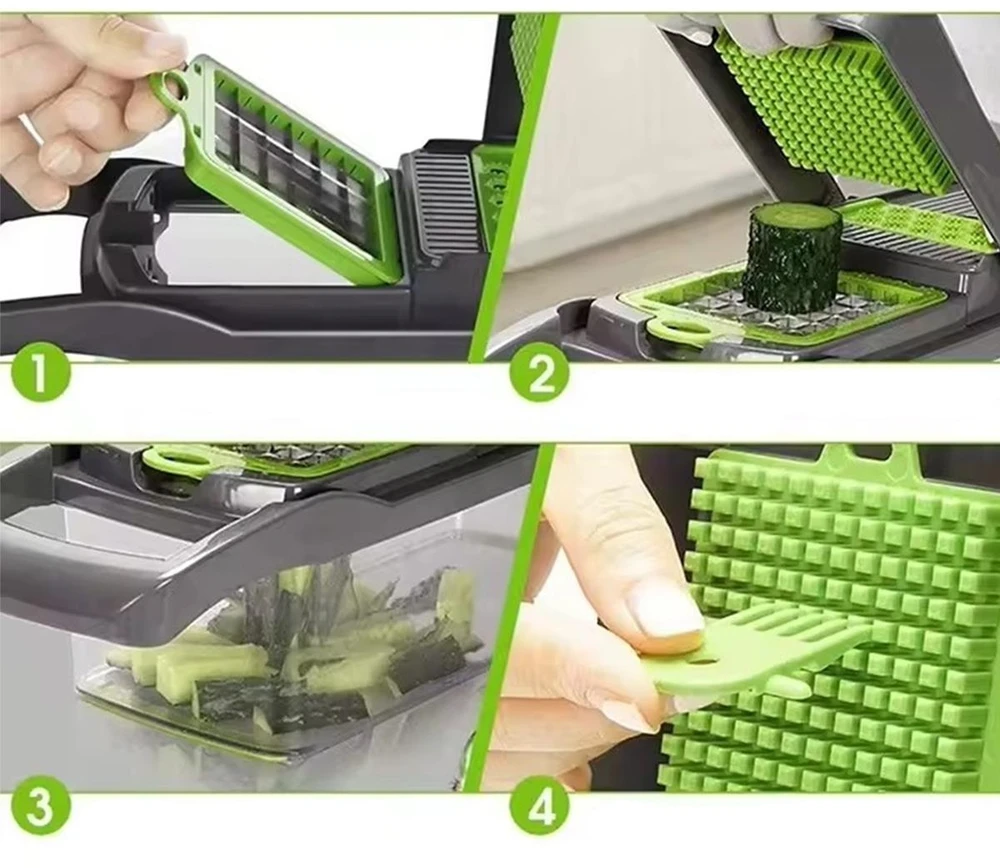 1

2

3

4