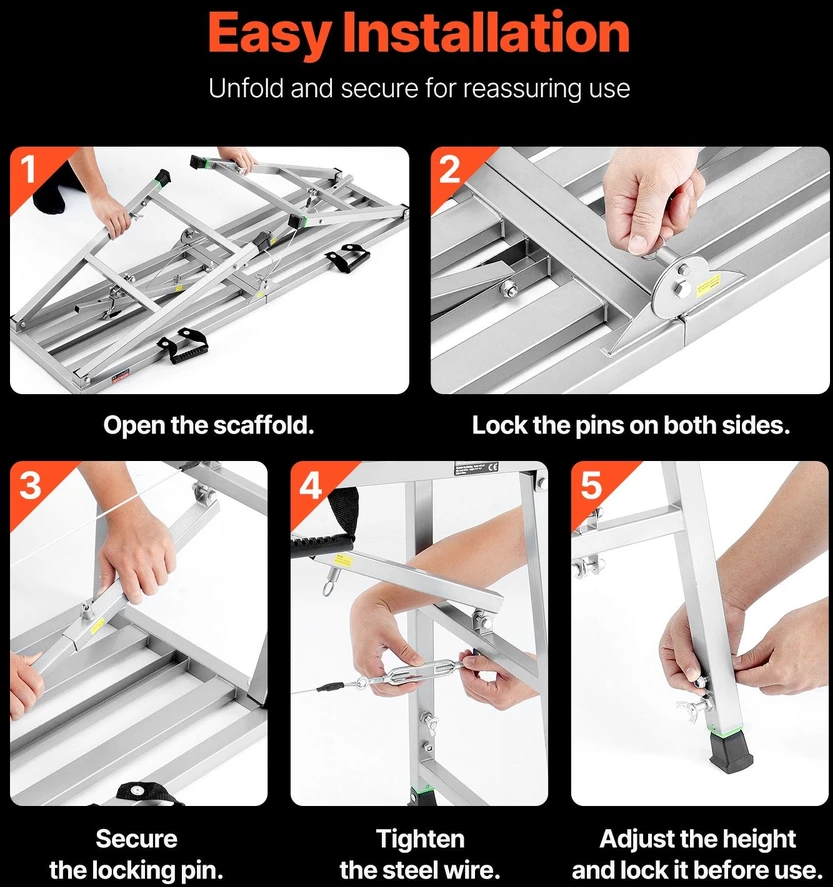 Easy Installation

Unfold and secure for reassuring use

1

Open the scaffold.

2

Lock the pins on both sides.

3

Secure the locking pin.

4

Tighten the steel wire.

5

Adjust the height and lock it before use.