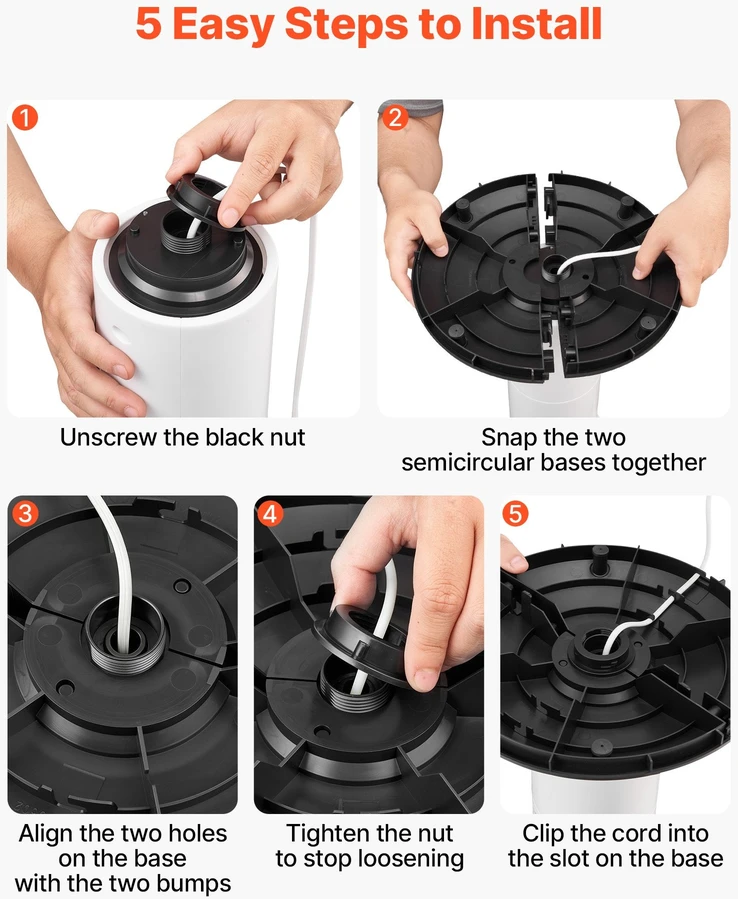 5 Easy Steps to Install

1

Unscrew the black nut

2

Snap the two semicircular bases together

3

Align the two holes on the base with the two bumps

4

Tighten the nut to stop loosening

5

Clip the cord into the slot on the base