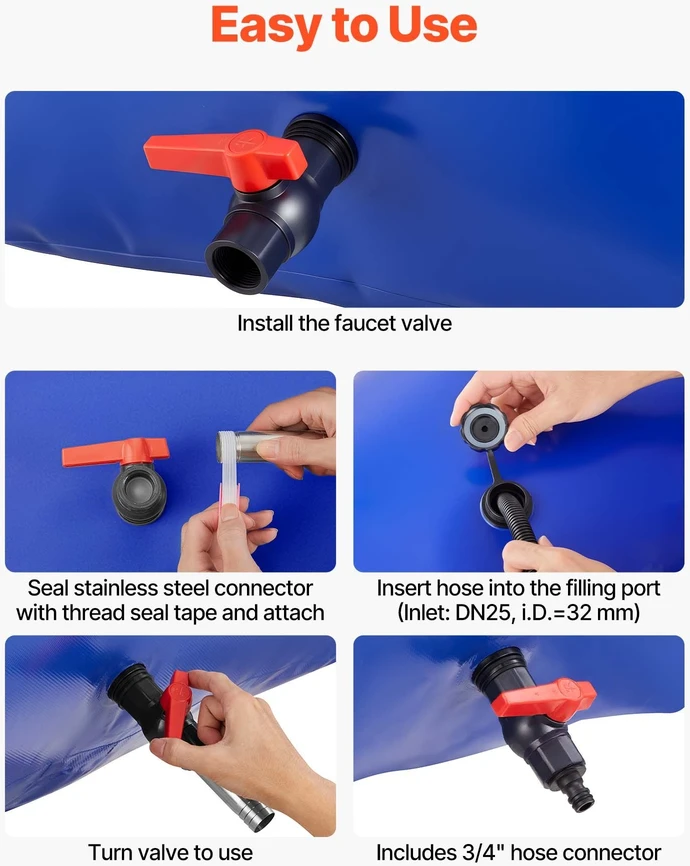 Easy to Use

Install the faucet valve

Seal stainless steel connector with thread seal tape and attach

Insert hose into the filling port (Inlet: DN25, i.D.=32 mm)

Turn valve to use

Includes 3/4" hose connector