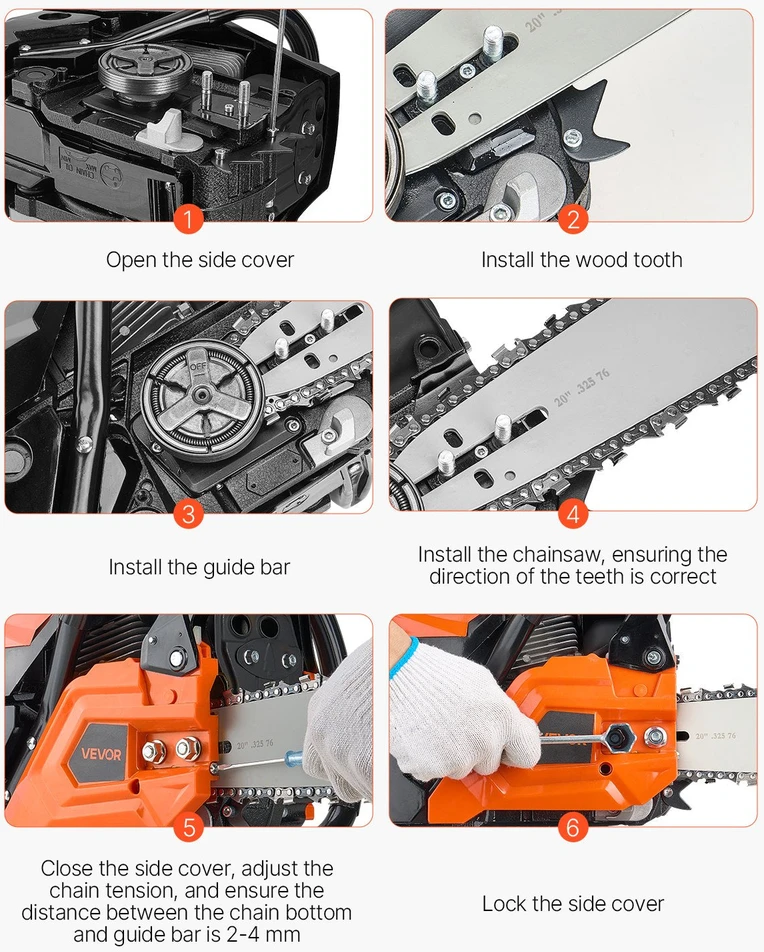 1

Open the side cover

2

Install the wood tooth

OFF

3

Install the guide bar

20" .325 76

4

Install the chainsaw, ensuring the direction of the teeth is correct

VEVOR

20" .325 76

5

Close the side cover, adjust the chain tension, and ensure the distance between the chain bottom and guide bar is 2-4 mm

20" .325 76

6

Lock the side cover