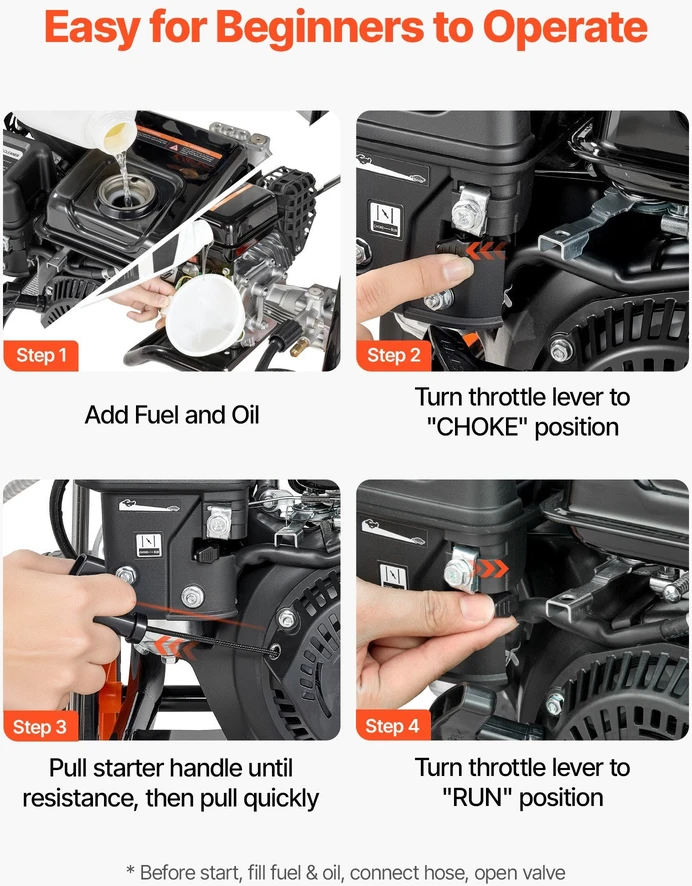 Easy for Beginners to Operate

Step 1

Add Fuel and Oil

Step 2

Turn throttle lever to "CHOKE" position

Step 3

Pull starter handle until resistance, then pull quickly

Step 4

Turn throttle lever to "RUN" position

* Before start, fill fuel & oil, connect hose, open valve