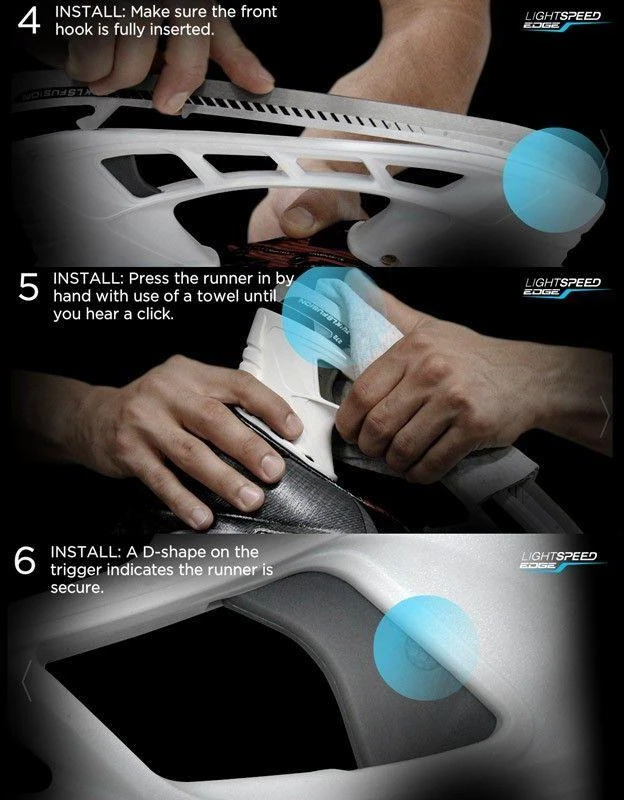 4 INSTALL: Make sure the front hook is fully inserted.

LIGHTSPEED EDGE

5 INSTALL: Press the runner in by hand with use of a towel until you hear a click.

LIGHTSPEED EDGE

6 INSTALL: A D-shape on the trigger indicates the runner is secure.

LIGHTSPEED EDGE