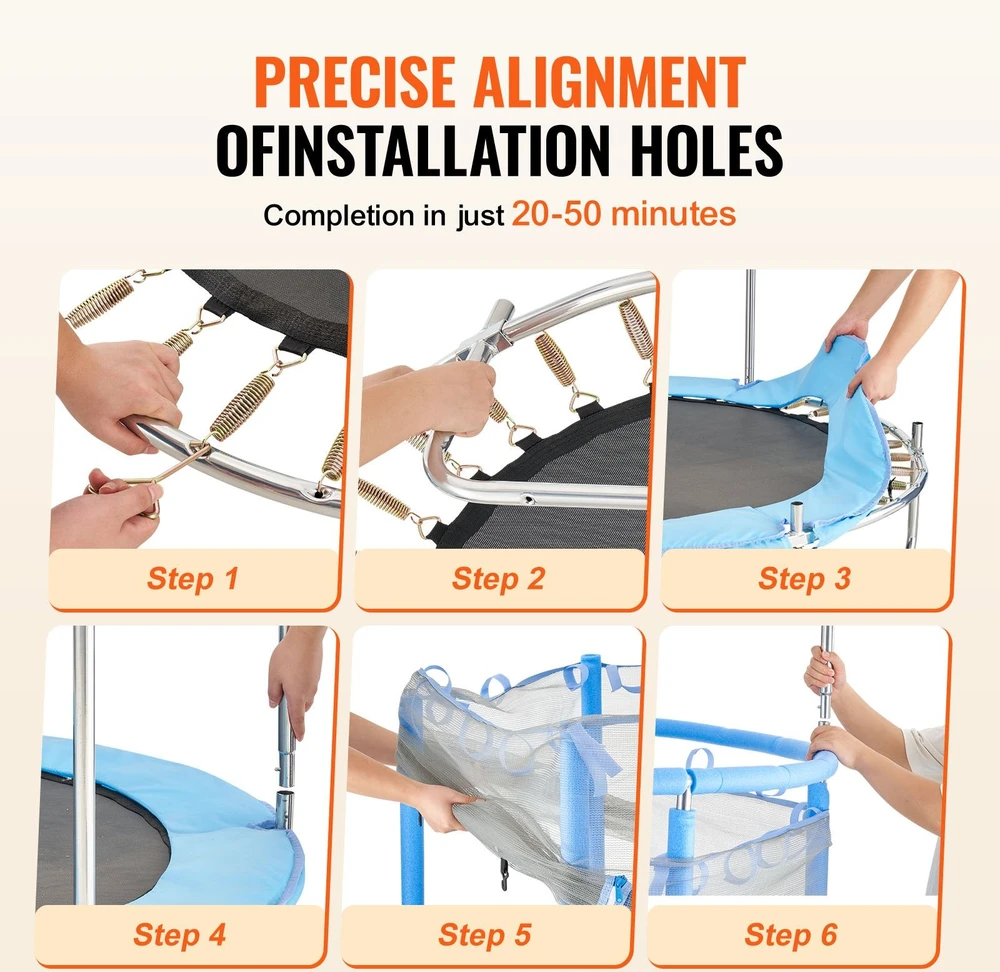 PRECISE ALIGNMENT
OFINSTALLATION HOLES
Completion in just 20-50 minutes

Step 1

Step 2

Step 3

Step 4

Step 5

Step 6