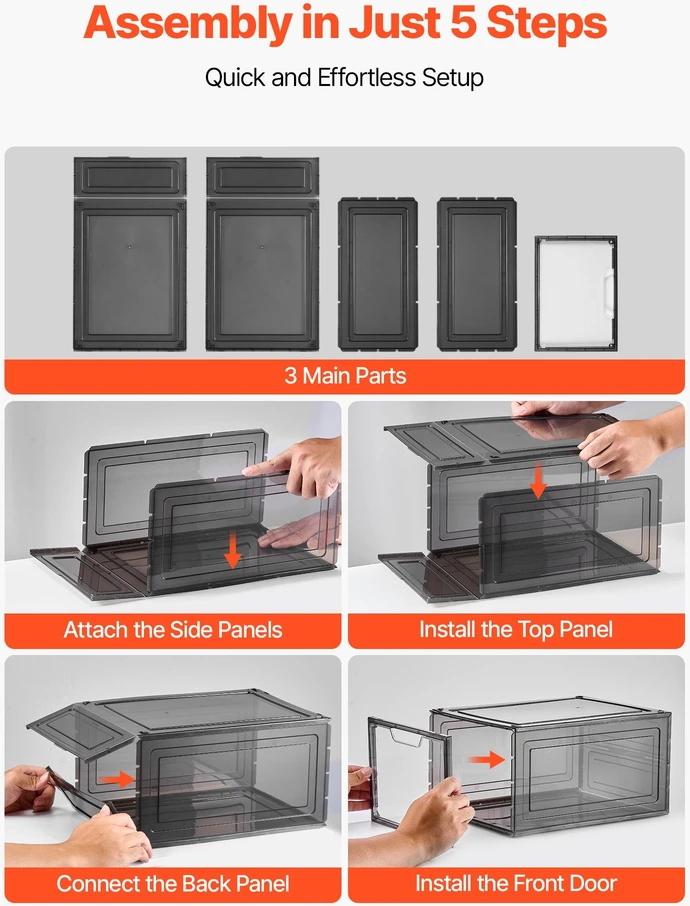 Assembly in Just 5 Steps

Quick and Effortless Setup

3 Main Parts

Attach the Side Panels

Install the Top Panel

Connect the Back Panel

Install the Front Door