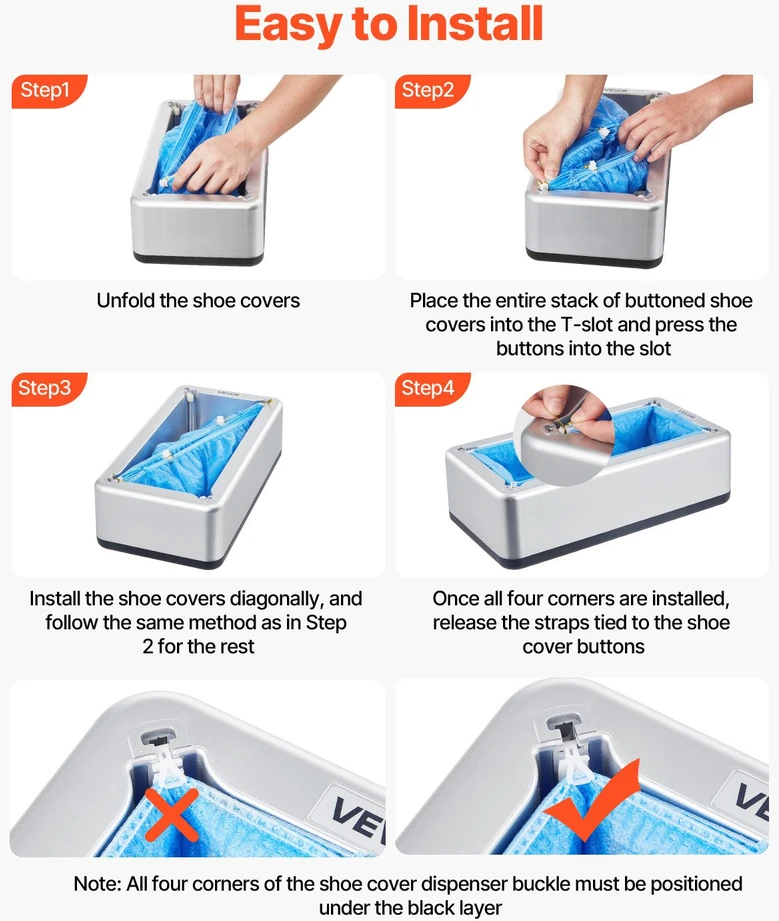 Easy to Install

Step1

Unfold the shoe covers

Step2

Place the entire stack of buttoned shoe covers into the T-slot and press the buttons into the slot

Step3

VEVOR

Install the shoe covers diagonally, and follow the same method as in Step 2 for the rest

Step4

Once all four corners are installed, release the straps tied to the shoe cover buttons

VE

VE

Note: All four corners of the shoe cover dispenser buckle must be positioned under the black layer