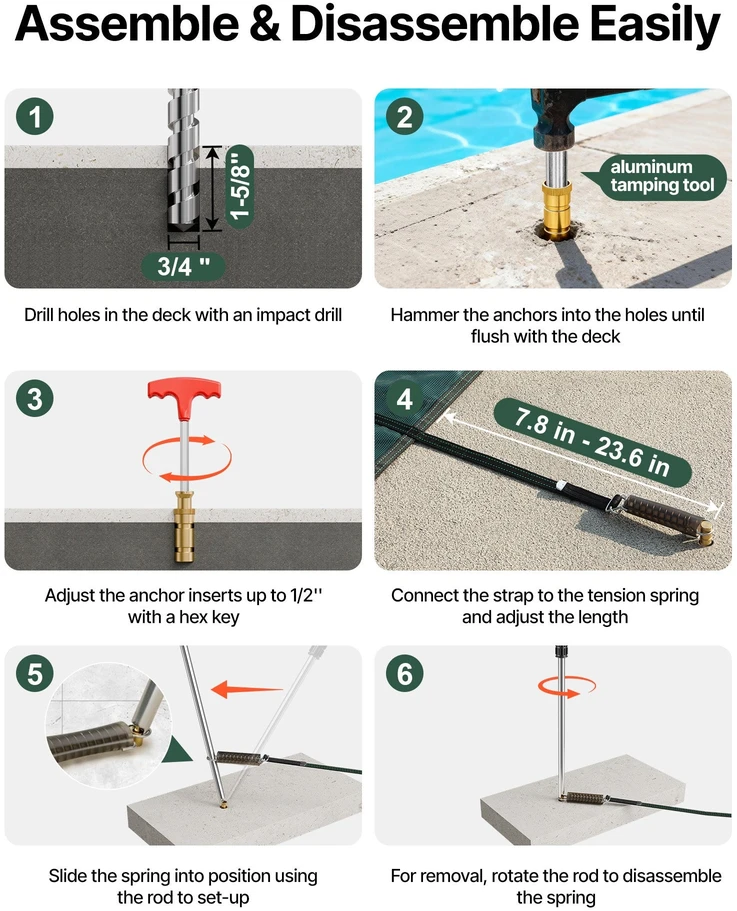 Assemble & Disassemble Easily

1

1-5/8"

3/4 "

Drill holes in the deck with an impact drill

2

aluminum tamping tool

Hammer the anchors into the holes until flush with the deck

3

Adjust the anchor inserts up to 1/2'' with a hex key

4

7.8 in - 23.6 in

Connect the strap to the tension spring and adjust the length

5

Slide the spring into position using the rod to set-up

6

For removal, rotate the rod to disassemble the spring