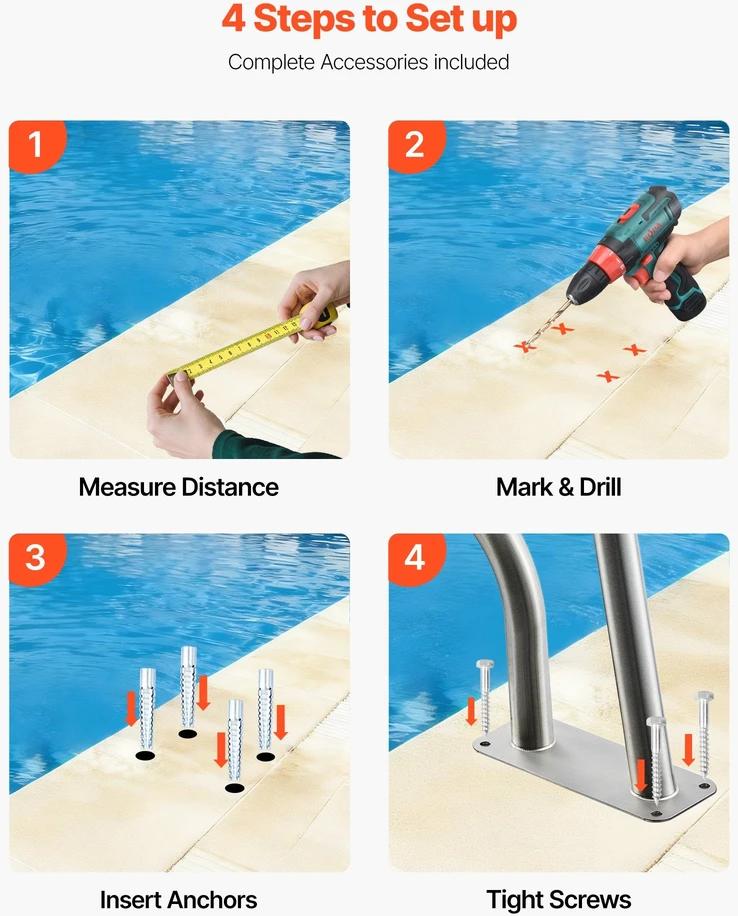 4 Steps to Set up

Complete Accessories included

1

Measure Distance

2

Mark & Drill

3

Insert Anchors

4

Tight Screws