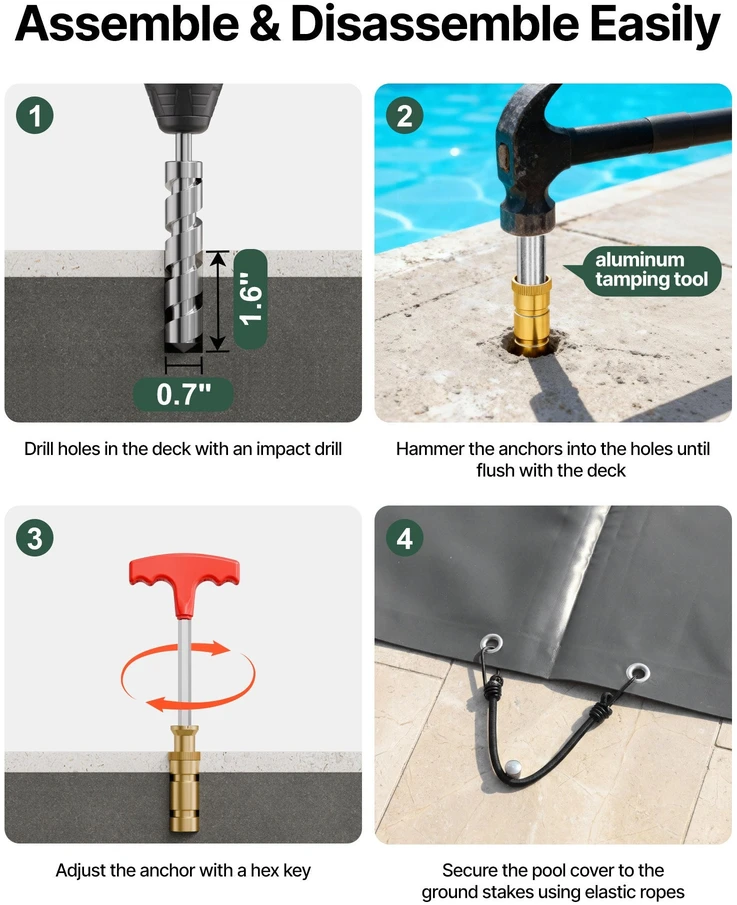 Assemble & Disassemble Easily

1

1.6"

0.7"

Drill holes in the deck with an impact drill

2

aluminum tamping tool

Hammer the anchors into the holes until flush with the deck

3

Adjust the anchor with a hex key

4

Secure the pool cover to the ground stakes using elastic ropes