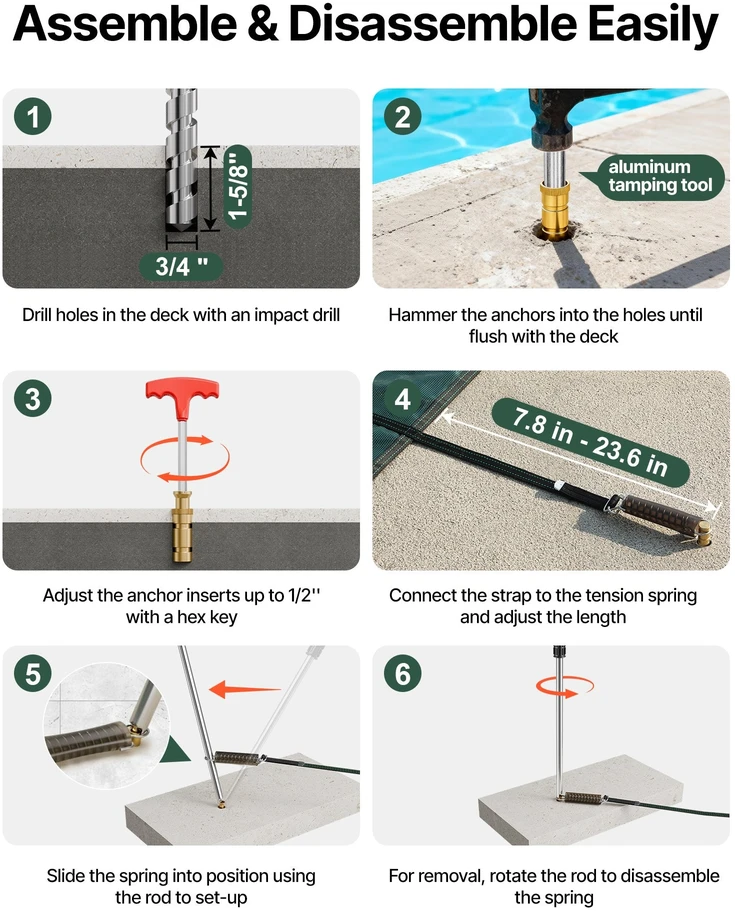 Assemble & Disassemble Easily

1

1-5/8"

3/4 "

Drill holes in the deck with an impact drill

2

aluminum tamping tool

Hammer the anchors into the holes until flush with the deck

3

Adjust the anchor inserts up to 1/2'' with a hex key

4

7.8 in - 23.6 in

Connect the strap to the tension spring and adjust the length

5

Slide the spring into position using the rod to set-up

6

For removal, rotate the rod to disassemble the spring