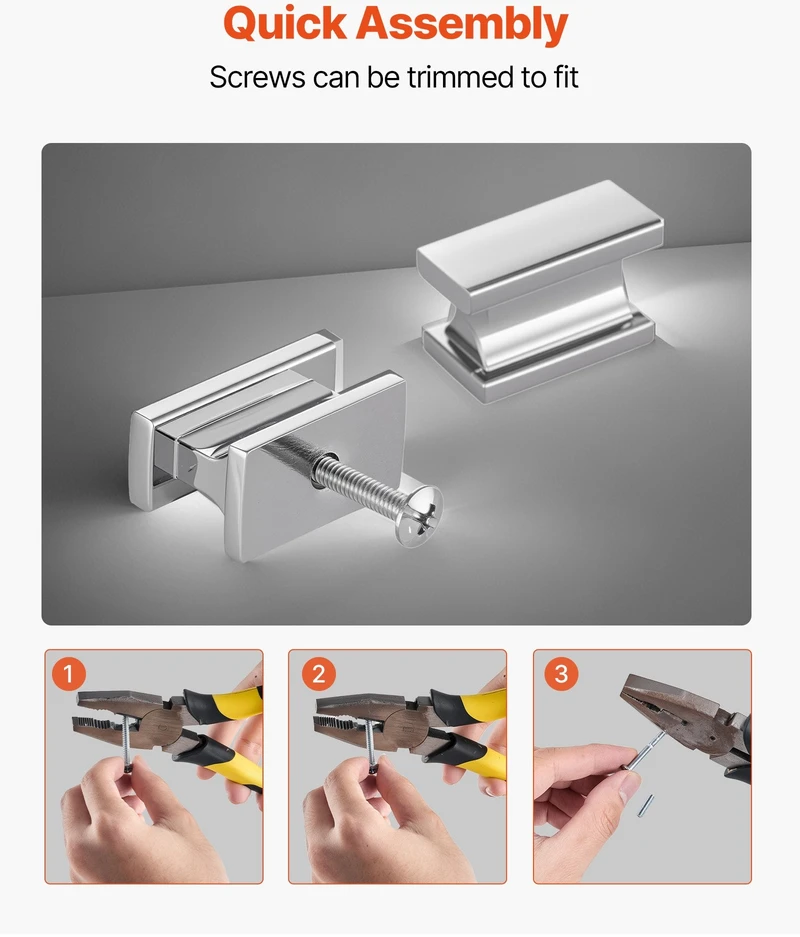 Quick Assembly

Screws can be trimmed to fit

1

2

3