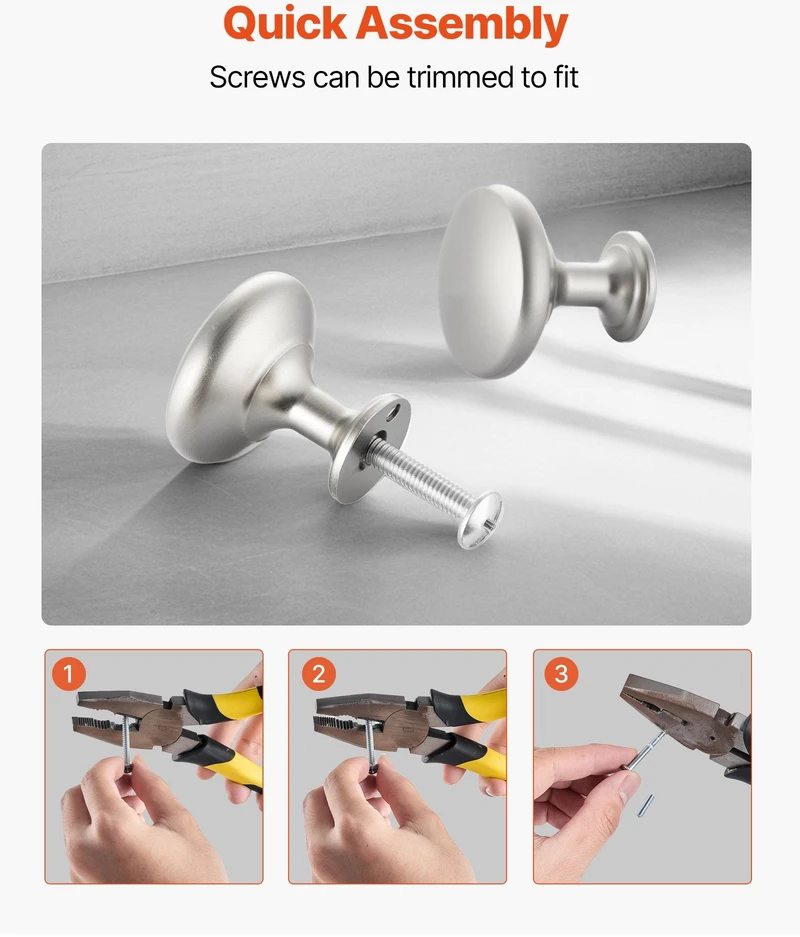 Quick Assembly

Screws can be trimmed to fit

1

2

3