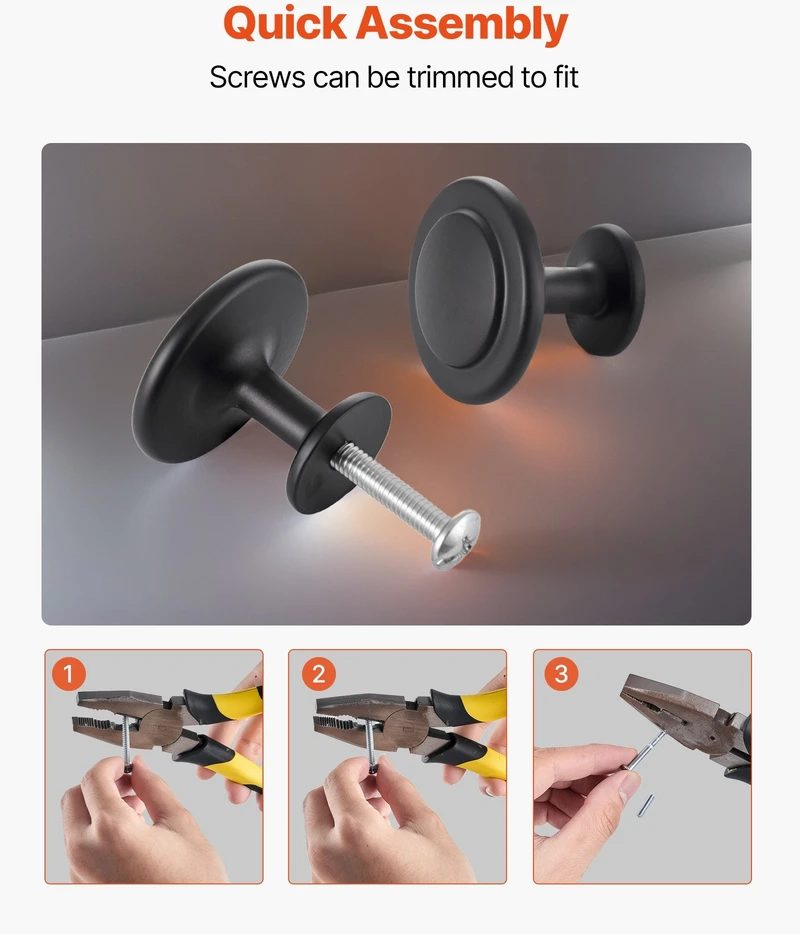 Quick Assembly

Screws can be trimmed to fit

1

2

3