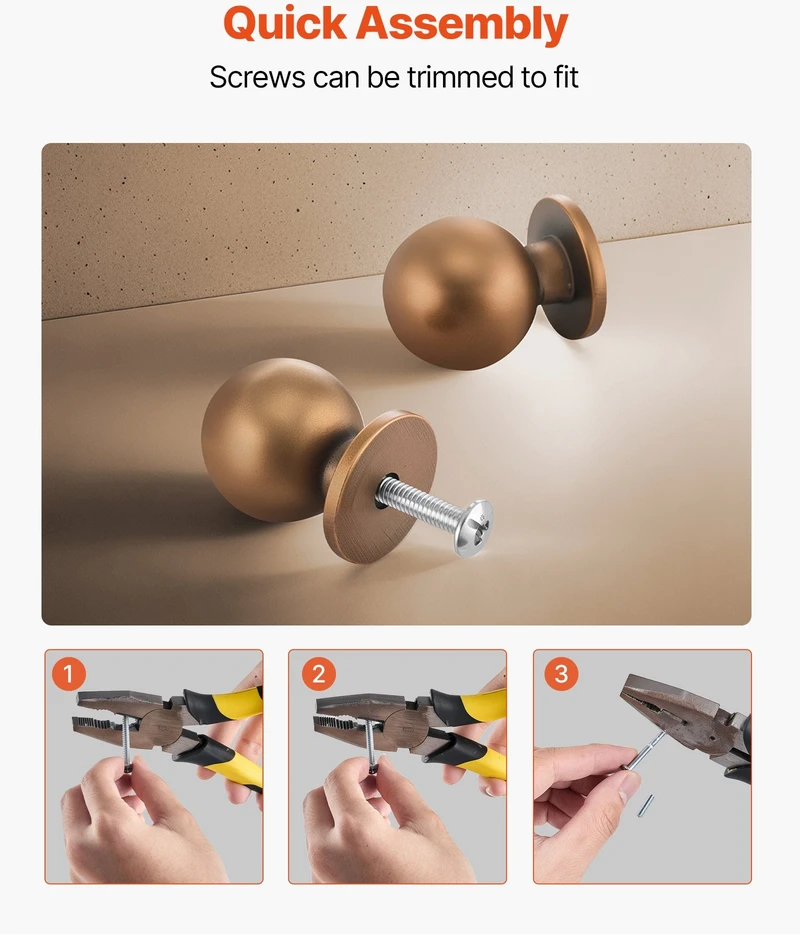 Quick Assembly

Screws can be trimmed to fit

1

2

3