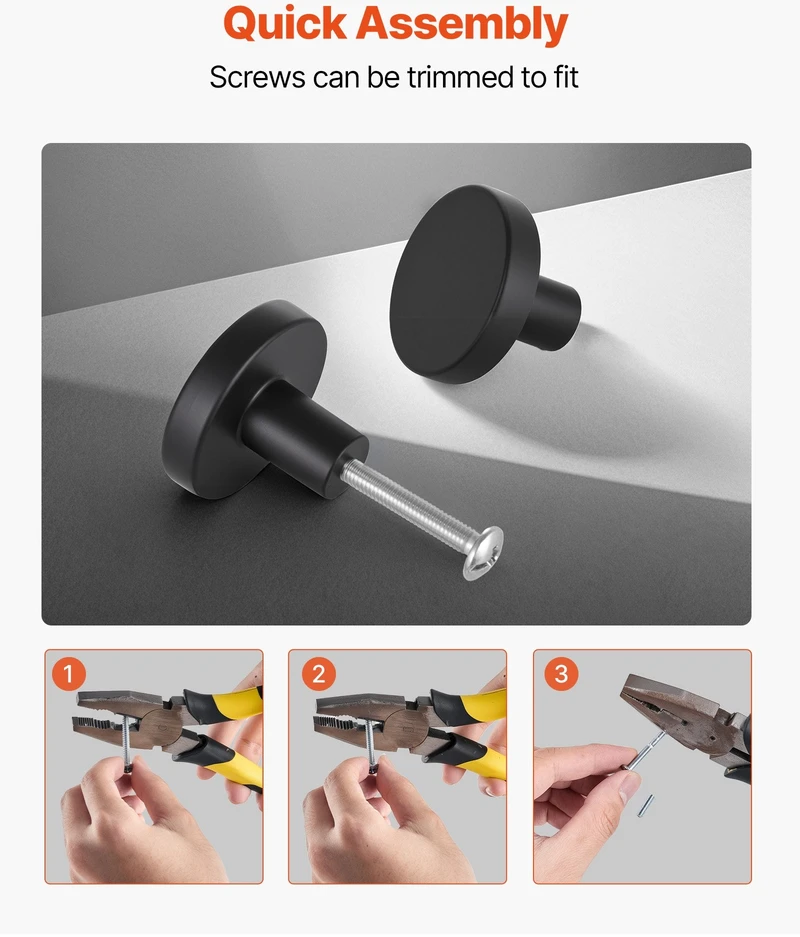 Quick Assembly

Screws can be trimmed to fit

1

2

3