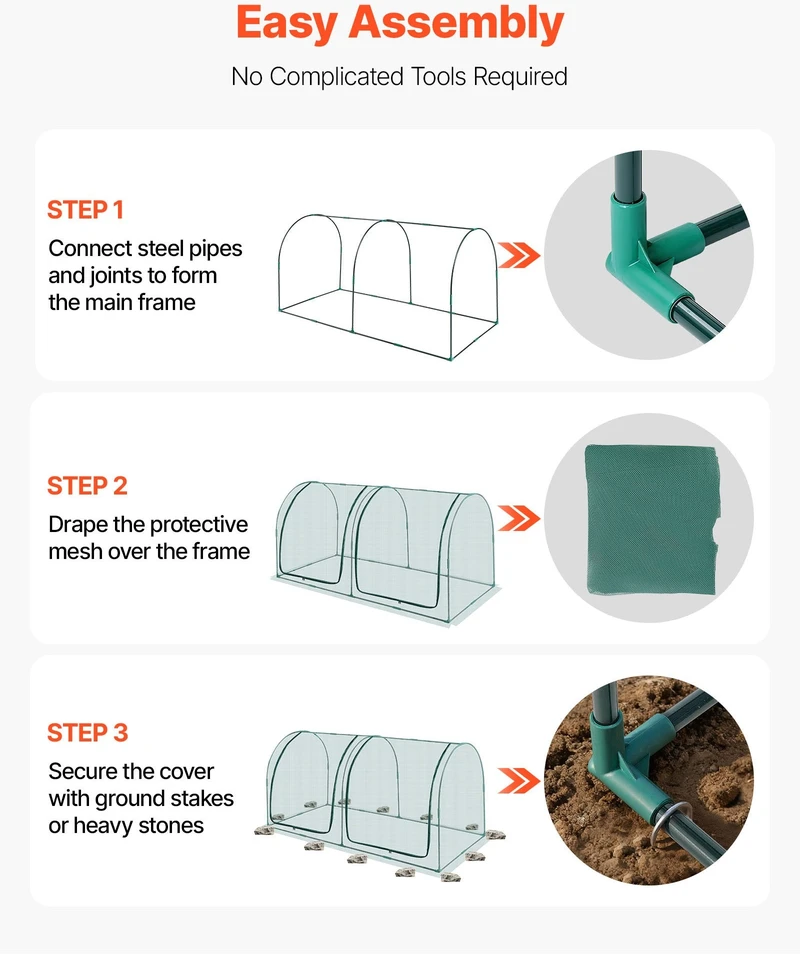 Easy Assembly

No Complicated Tools Required

STEP 1

Connect steel pipes and joints to form the main frame

STEP 2

Drape the protective mesh over the frame

STEP 3

Secure the cover with ground stakes or heavy stones