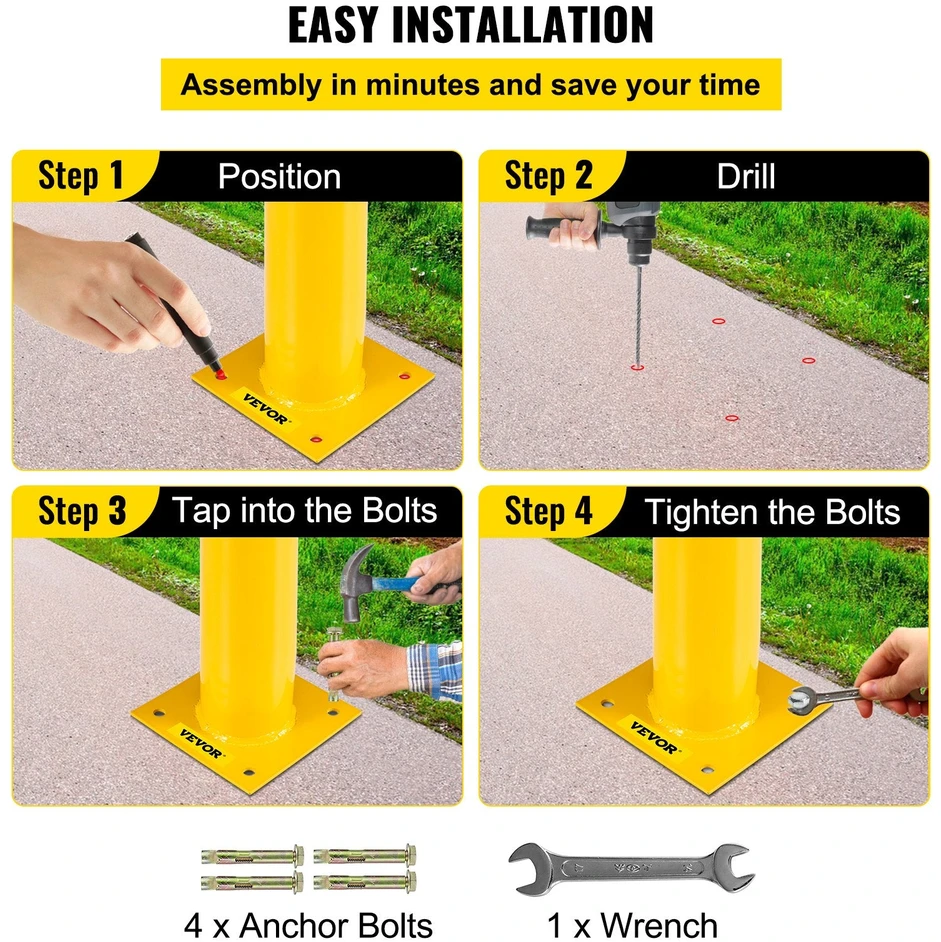 EASY INSTALLATION

Assembly in minutes and save your time

Step 1 Position

VEVOR

Step 2 Drill

Step 3 Tap into the Bolts

VEVOR

Step 4 Tighten the Bolts

VEVOR

4 x Anchor Bolts

1 x Wrench