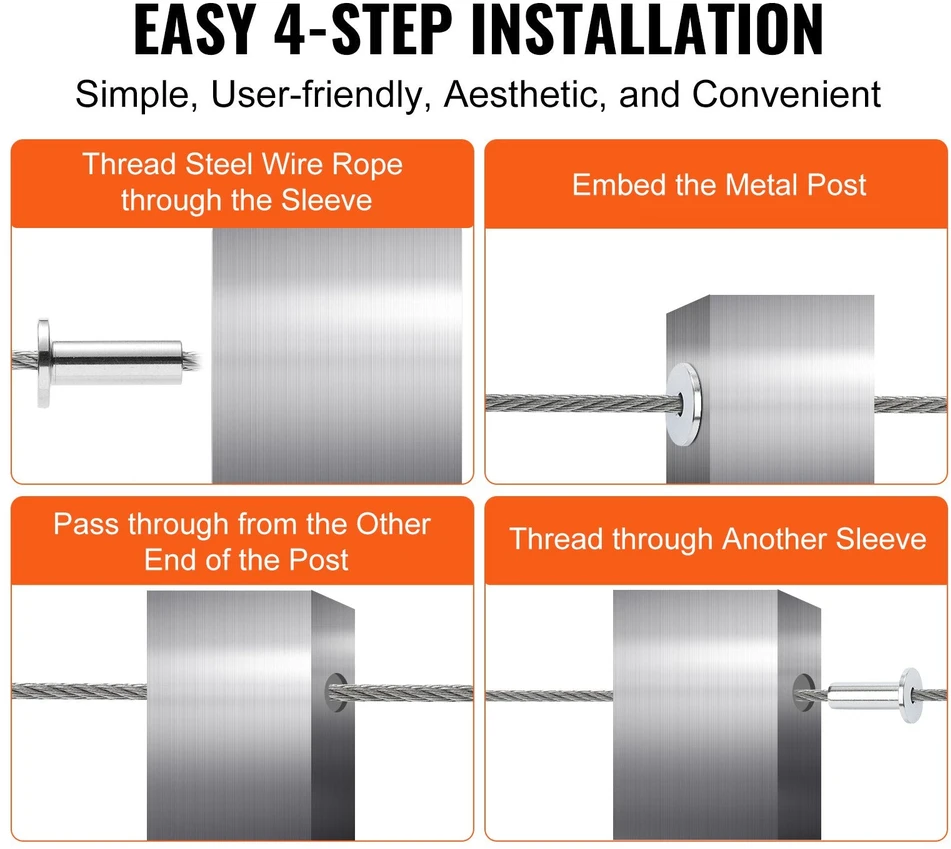 EASY 4-STEP INSTALLATION

Simple, User-friendly, Aesthetic, and Convenient

Thread Steel Wire Rope through the Sleeve

Embed the Metal Post

Pass through from the Other End of the Post

Thread through Another Sleeve