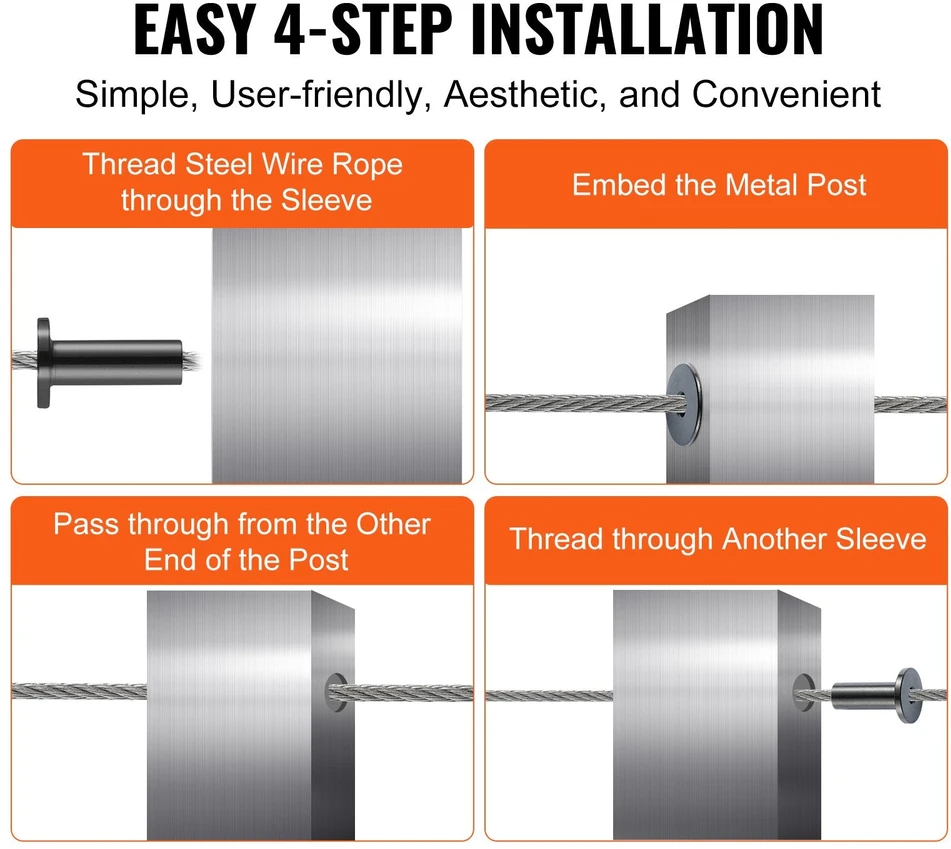 EASY 4-STEP INSTALLATION

Simple, User-friendly, Aesthetic, and Convenient

Thread Steel Wire Rope through the Sleeve

Embed the Metal Post

Pass through from the Other End of the Post

Thread through Another Sleeve