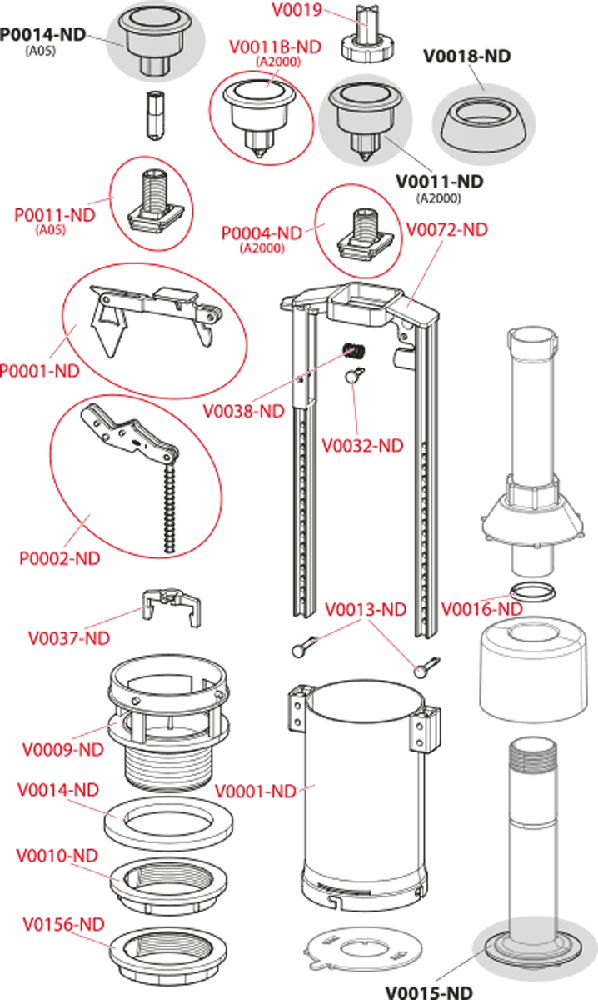 P0014-ND
(A05)

V0019

V0011B-ND
(A2000)

V0018-ND

V0011-ND
(A2000)

P0011-ND
(A05)

P0004-ND
(A2000)

V0072-ND

P0001-ND

V0038-ND

V0032-ND

P0002-ND

V0037-ND

V0013-ND

V0016-ND

V0009-ND

V0014-ND

V0001-ND

V0010-ND

V0156-ND

V0015-ND