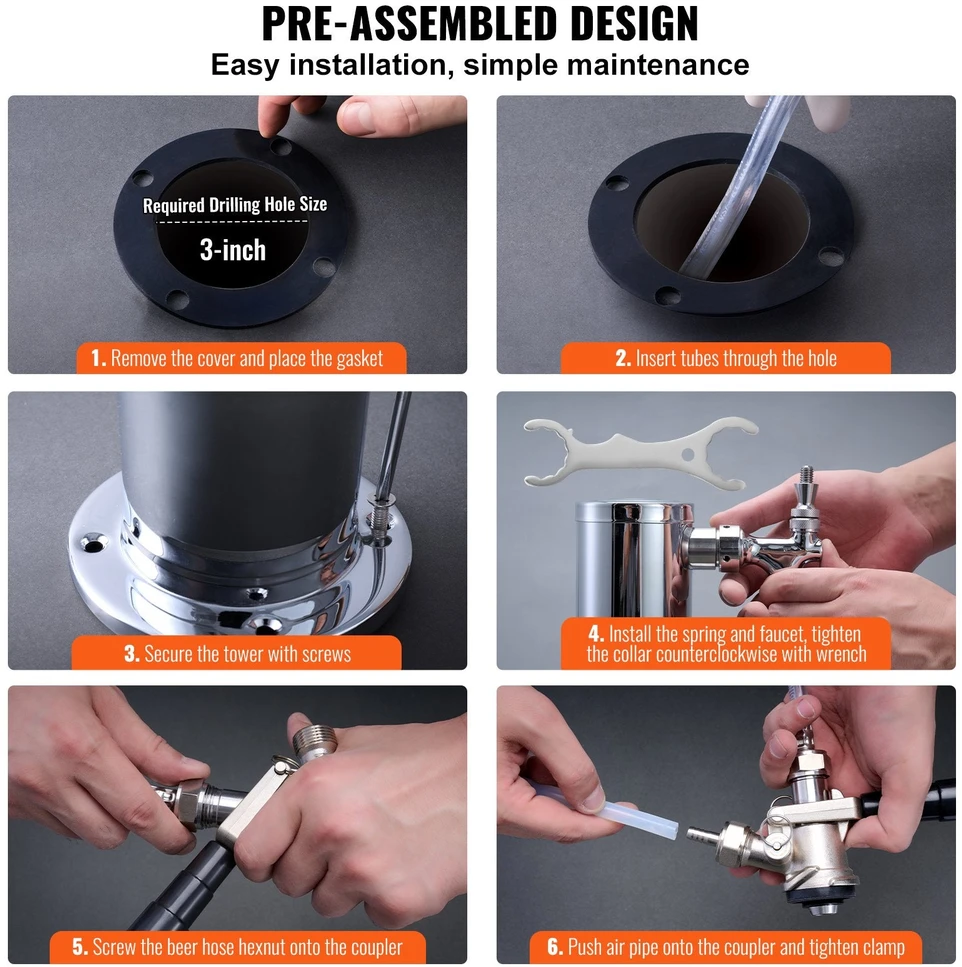 PRE-ASSEMBLED DESIGN
Easy installation, simple maintenance

Required Drilling Hole Size
3-inch

1. Remove the cover and place the gasket

2. Insert tubes through the hole

3. Secure the tower with screws

4. Install the spring and faucet, tighten the collar counterclockwise with wrench

5. Screw the beer hose hexnut onto the coupler

6. Push air pipe onto the coupler and tighten clamp