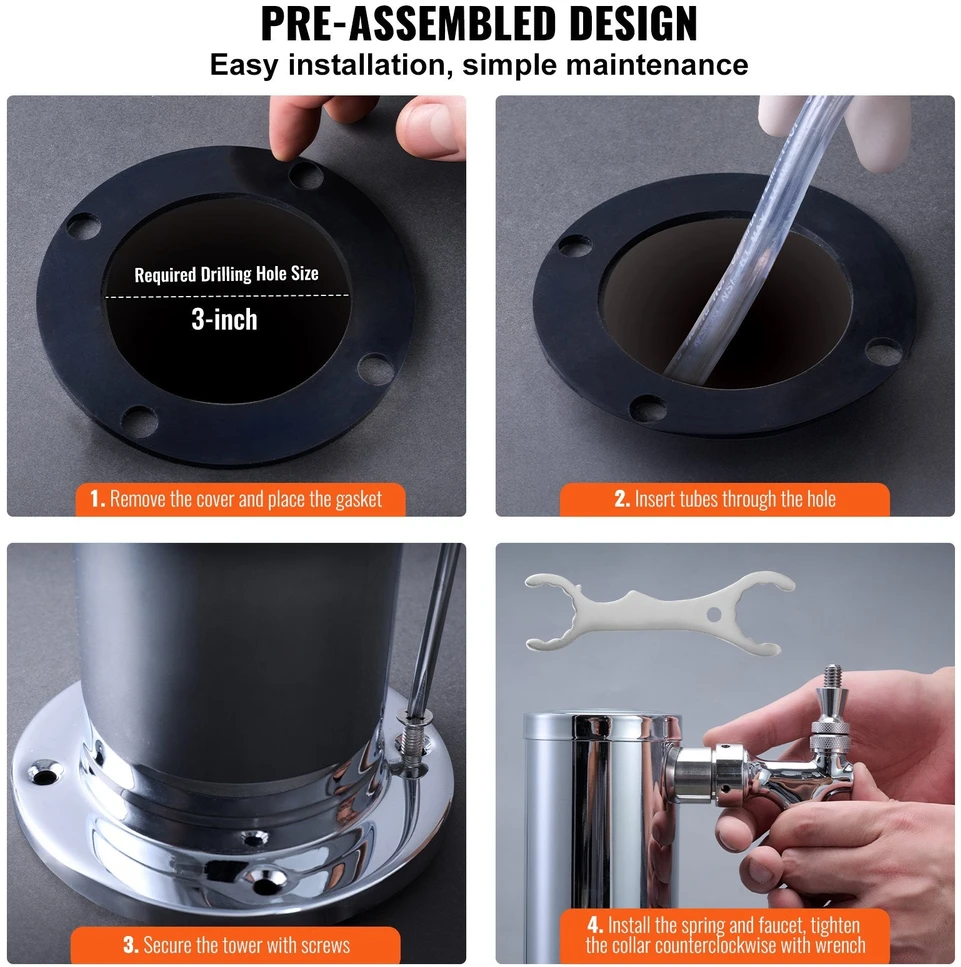 PRE-ASSEMBLED DESIGN

Easy installation, simple maintenance

Required Drilling Hole Size

3-inch

1. Remove the cover and place the gasket

2. Insert tubes through the hole

3. Secure the tower with screws

4. Install the spring and faucet, tighten the collar counterclockwise with wrench