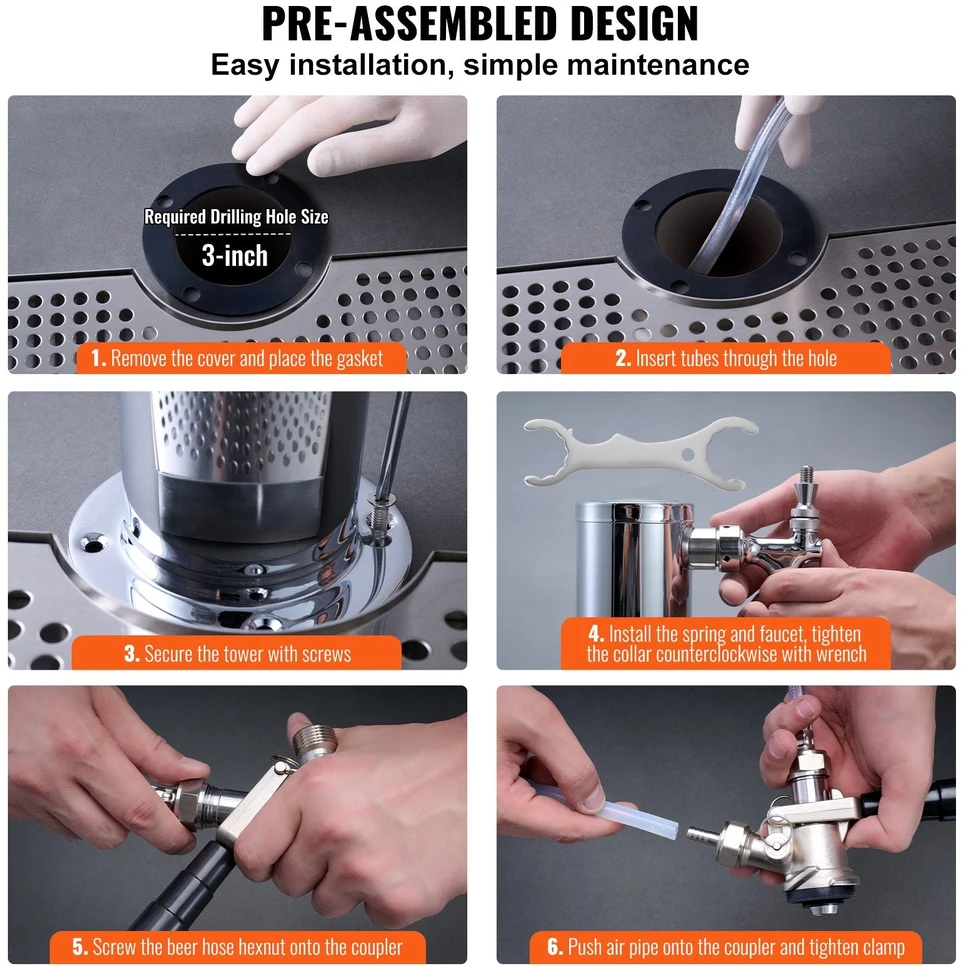 PRE-ASSEMBLED DESIGN
Easy installation, simple maintenance

Required Drilling Hole Size
3-inch

1. Remove the cover and place the gasket

2. Insert tubes through the hole

3. Secure the tower with screws

4. Install the spring and faucet, tighten the collar counterclockwise with wrench

5. Screw the beer hose hexnut onto the coupler

6. Push air pipe onto the coupler and tighten clamp