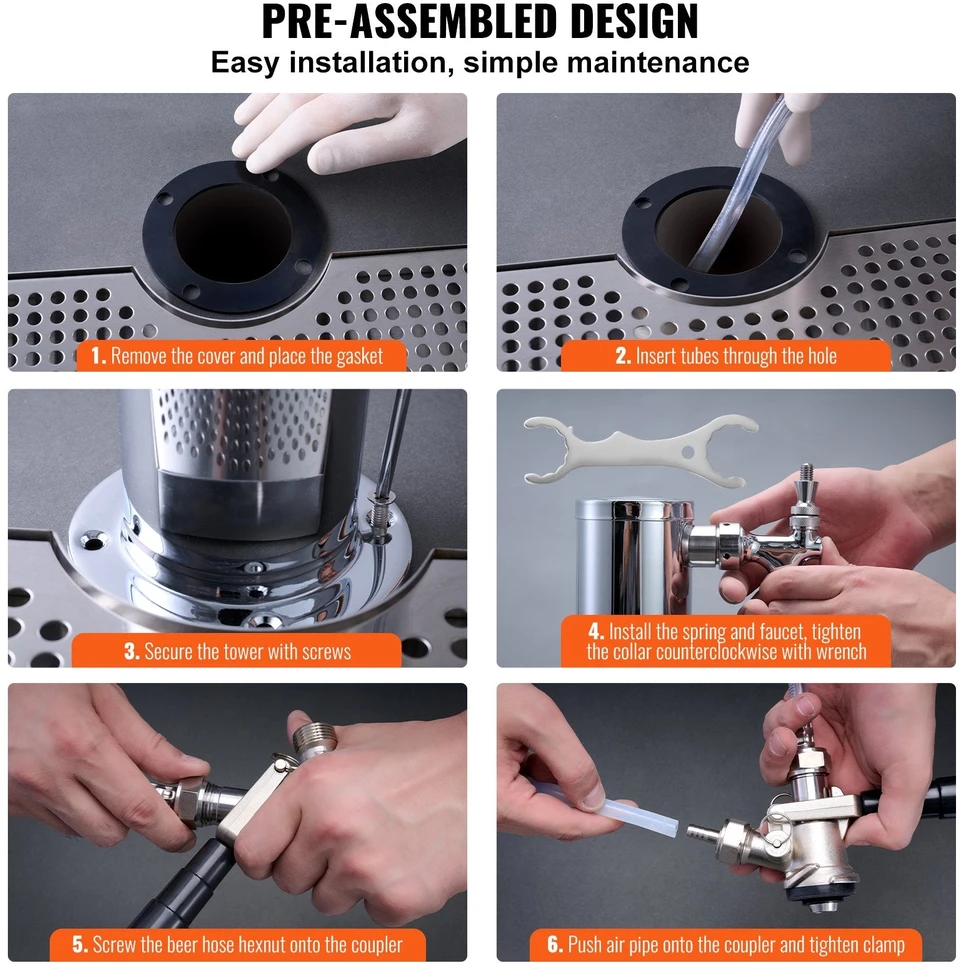 PRE-ASSEMBLED DESIGN
Easy installation, simple maintenance

1. Remove the cover and place the gasket

2. Insert tubes through the hole

3. Secure the tower with screws

4. Install the spring and faucet, tighten the collar counterclockwise with wrench

5. Screw the beer hose hexnut onto the coupler

6. Push air pipe onto the coupler and tighten clamp