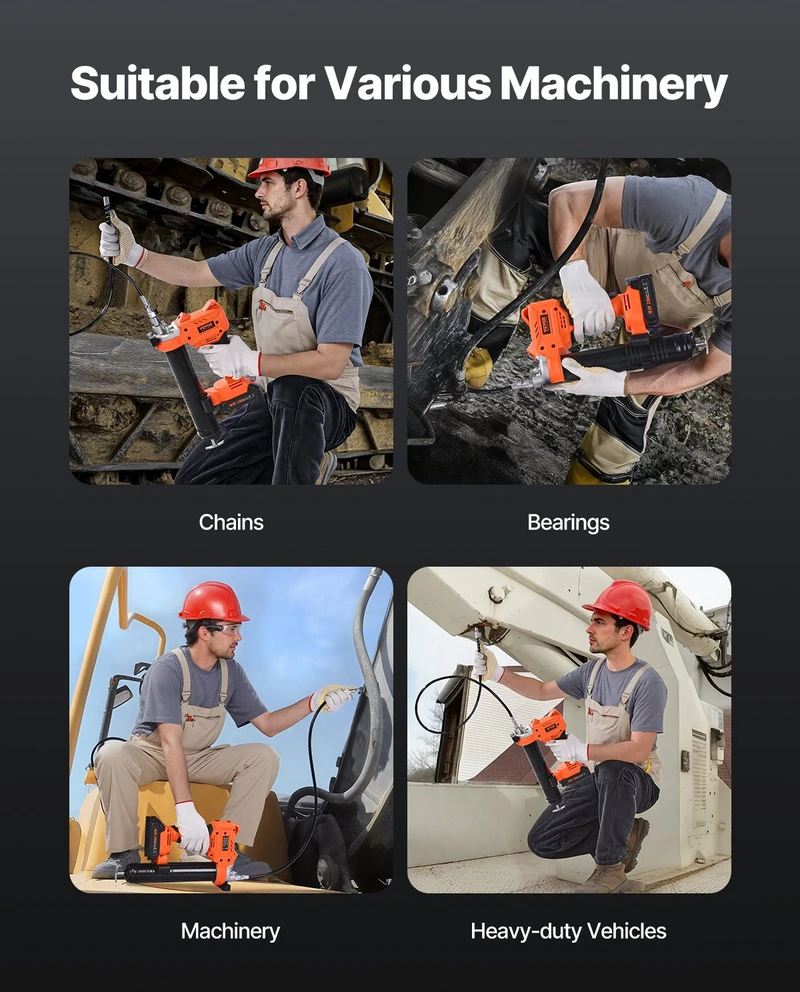 Suitable for Various Machinery

Chains

Bearings

Machinery

Heavy-duty Vehicles