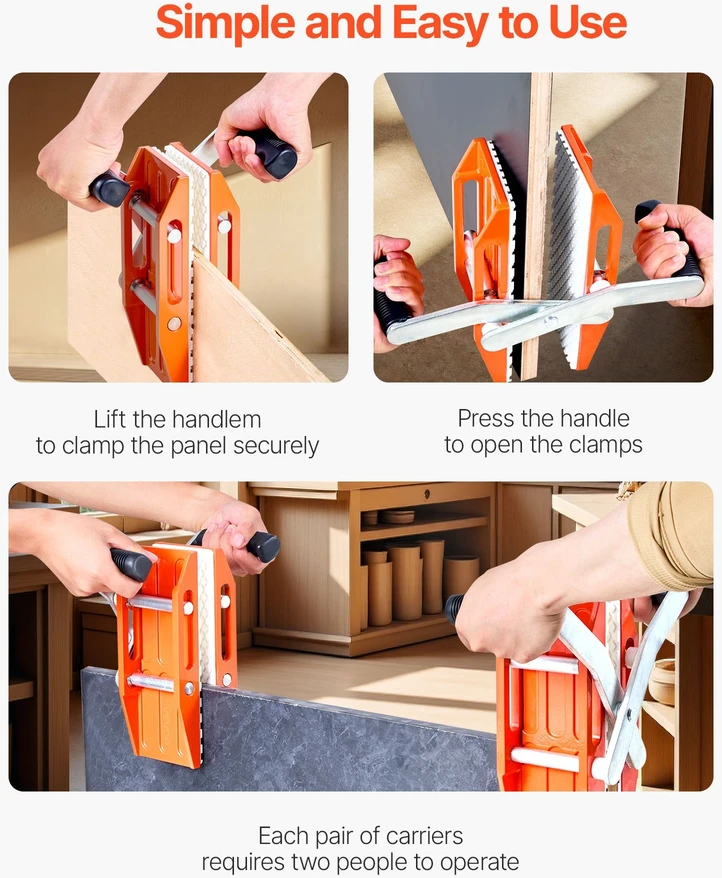 Simple and Easy to Use

Lift the handlem to clamp the panel securely

Press the handle to open the clamps

Each pair of carriers requires two people to operate