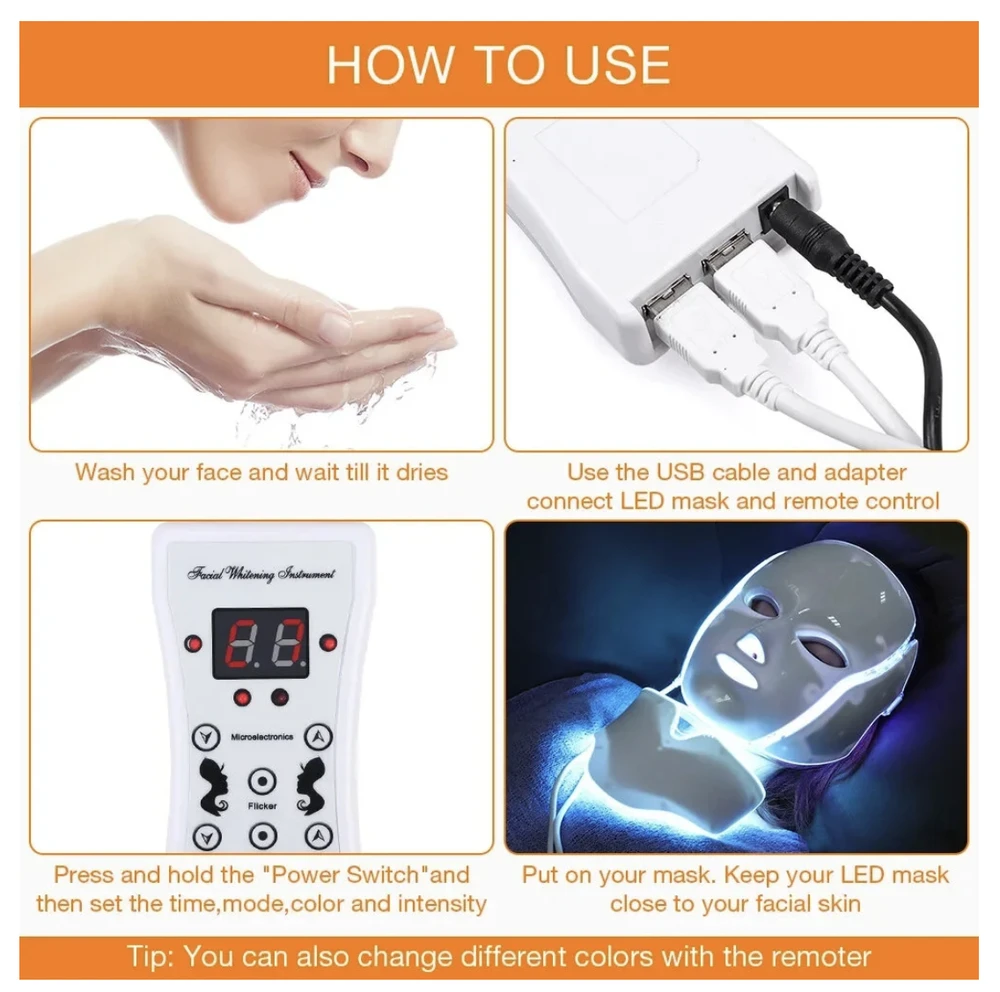 HOW TO USE

Wash your face and wait till it dries

Use the USB cable and adapter connect LED mask and remote control

Facial Whitening Instrument

Microelectronics

Flicker

Press and hold the "Power Switch"and then set the time,mode,color and intensity

Put on your mask. Keep your LED mask close to your facial skin

Tip: You can also change different colors with the remoter