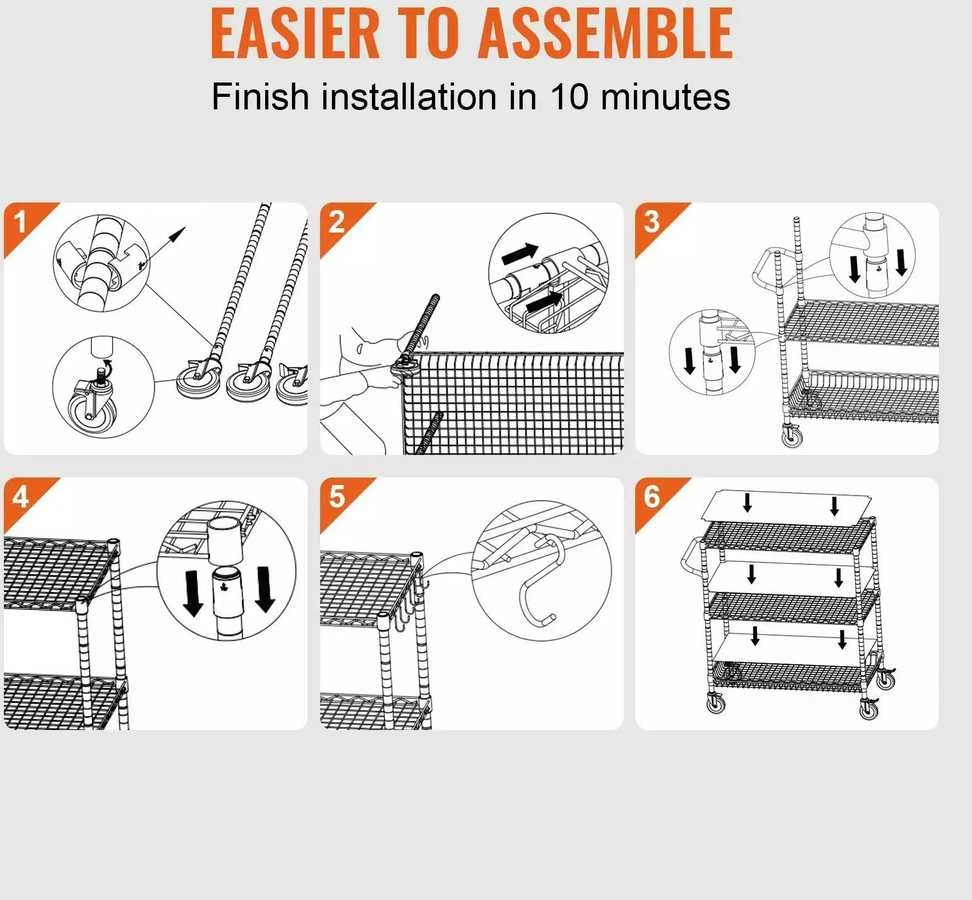 EASIER TO ASSEMBLE

Finish installation in 10 minutes

1

2

3

4

5

6