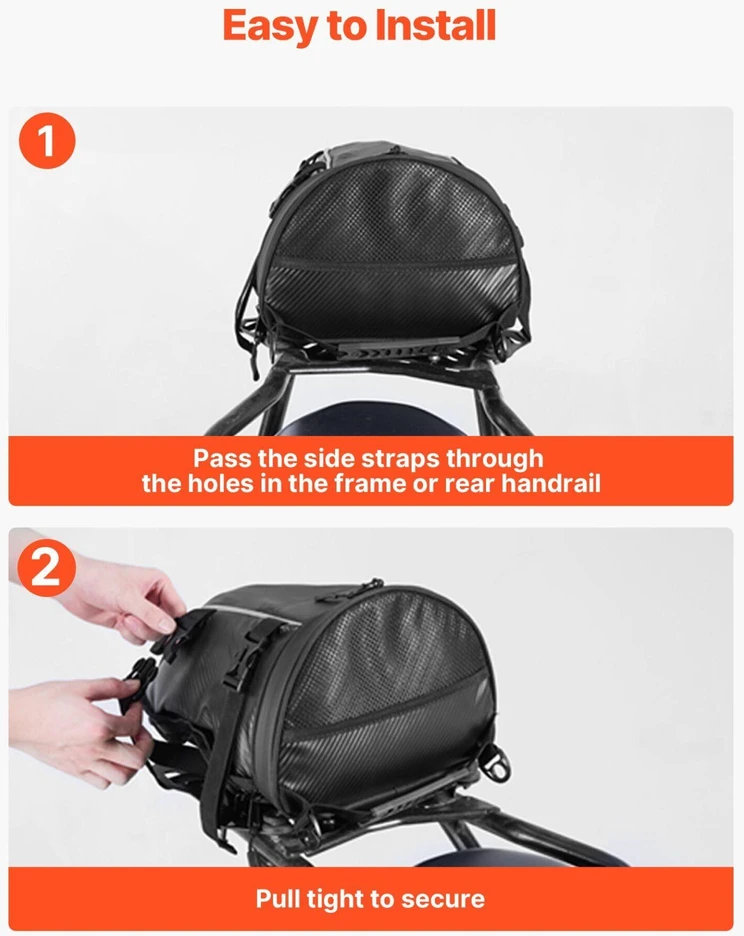 Easy to Install

1

Pass the side straps through the holes in the frame or rear handrail

2

Pull tight to secure