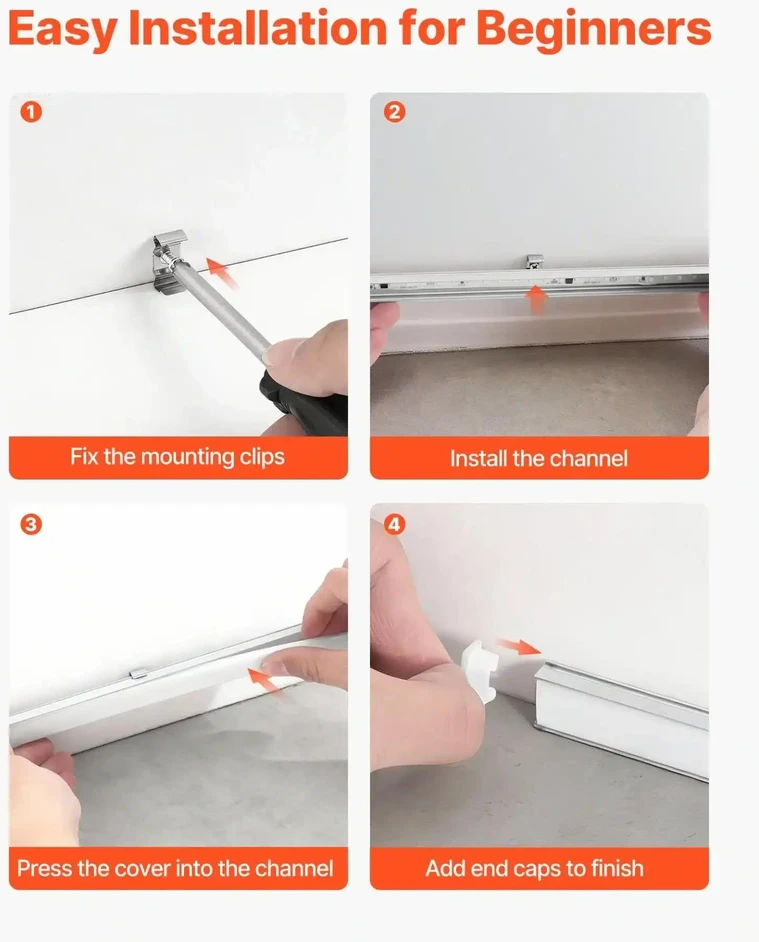 Easy Installation for Beginners

1
Fix the mounting clips

2
Install the channel

3
Press the cover into the channel

4
Add end caps to finish