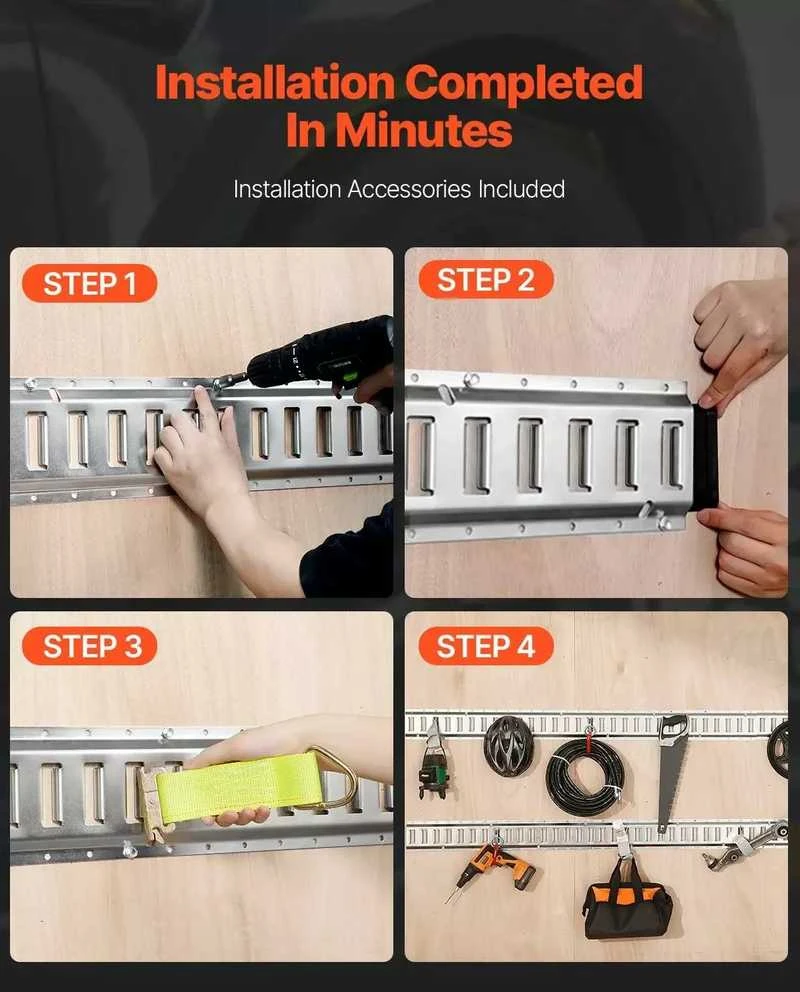 Installation Completed In Minutes

Installation Accessories Included

STEP 1

STEP 2

STEP 3

STEP 4