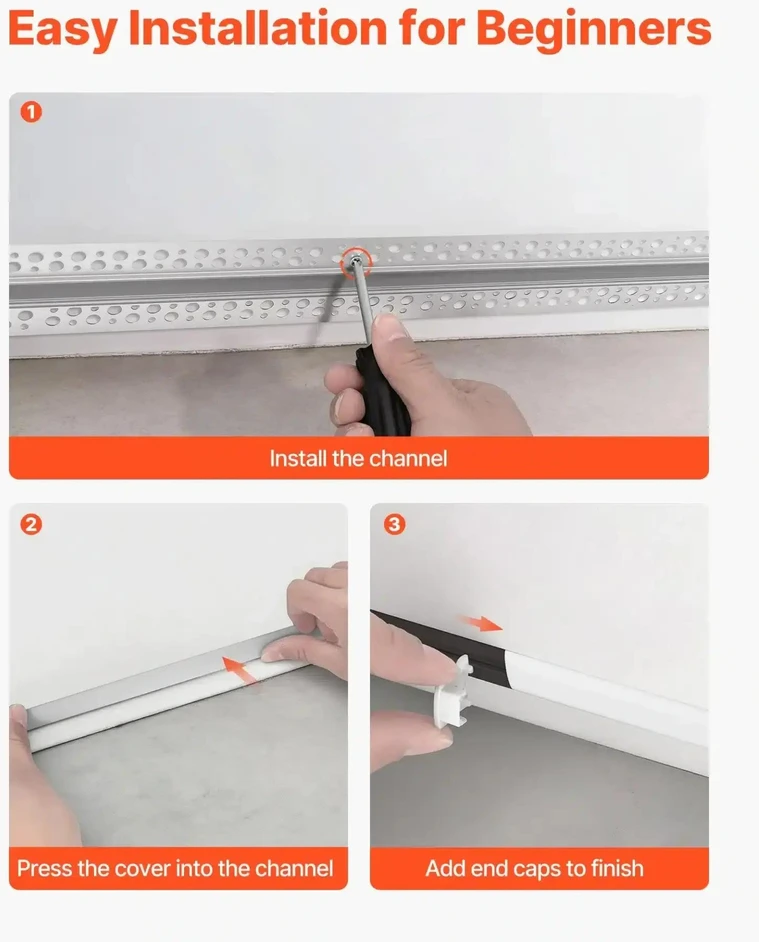 Easy Installation for Beginners

1

Install the channel

2

Press the cover into the channel

3

Add end caps to finish