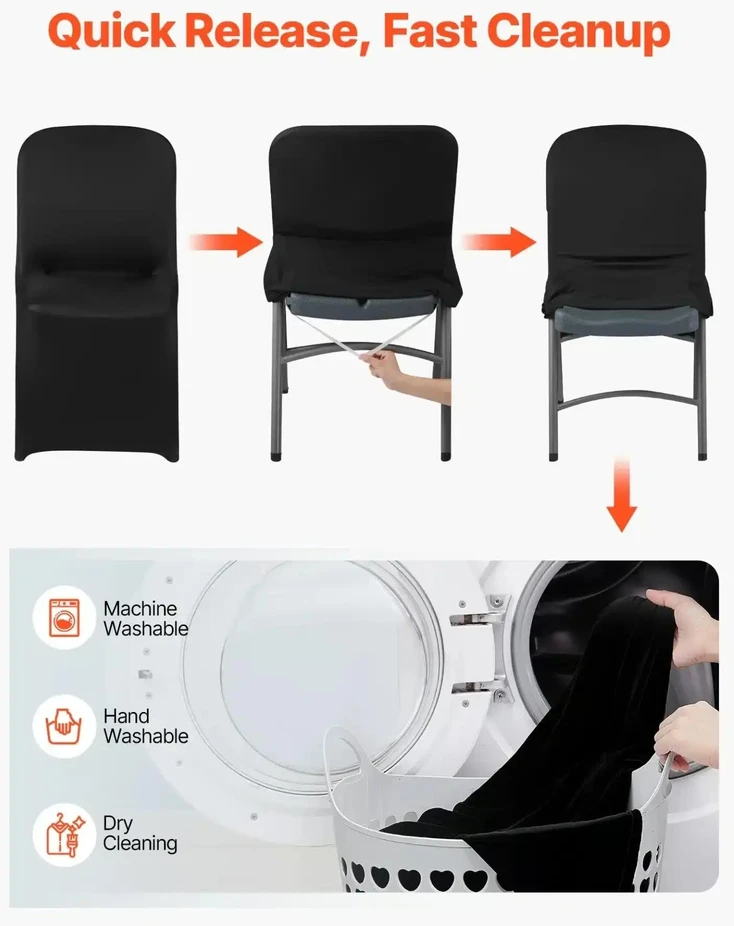 Quick Release, Fast Cleanup

Machine Washable

Hand Washable

Dry Cleaning