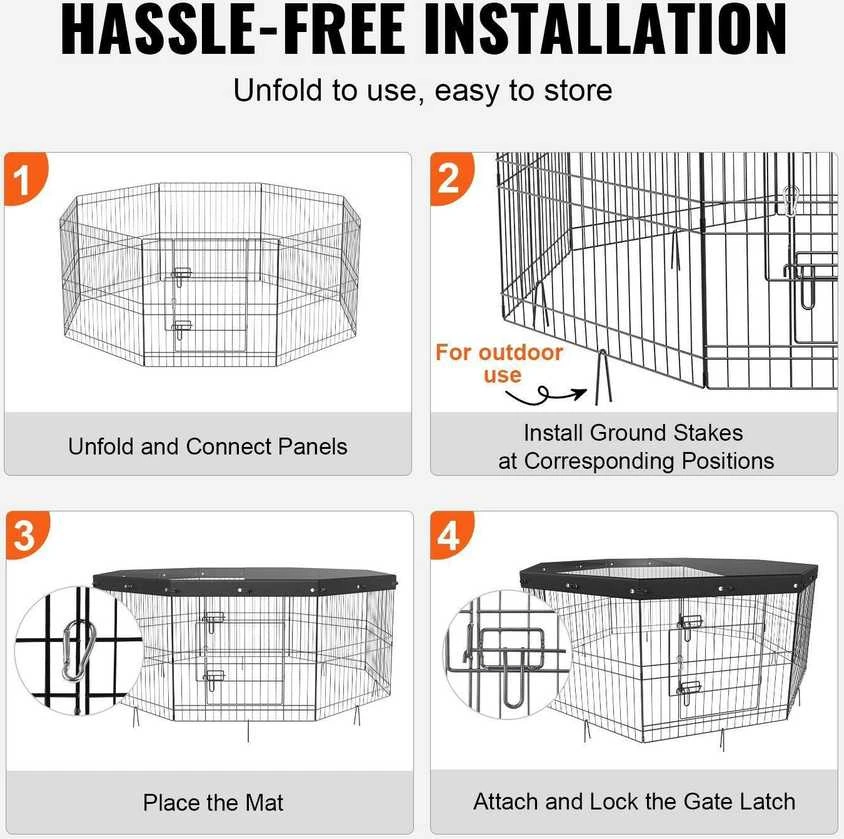 HASSLE-FREE INSTALLATION

Unfold to use, easy to store

1

Unfold and Connect Panels

2

For outdoor use

Install Ground Stakes at Corresponding Positions

3

Place the Mat

4

Attach and Lock the Gate Latch